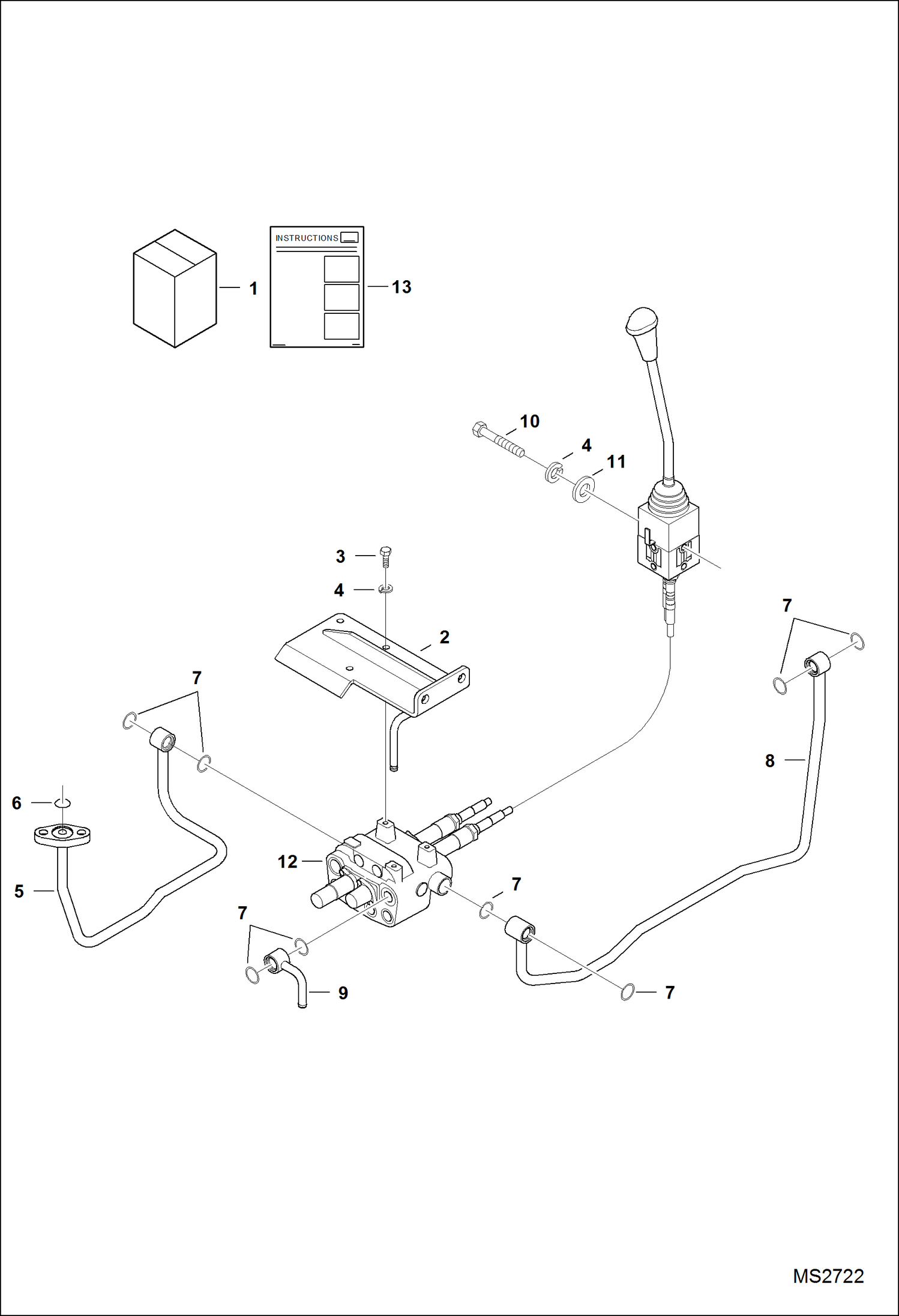 INSTRUCTIONS

1

13

10

4

11

3

4

2

7

7

8

6

12

5

7

7

9

7

MS2722