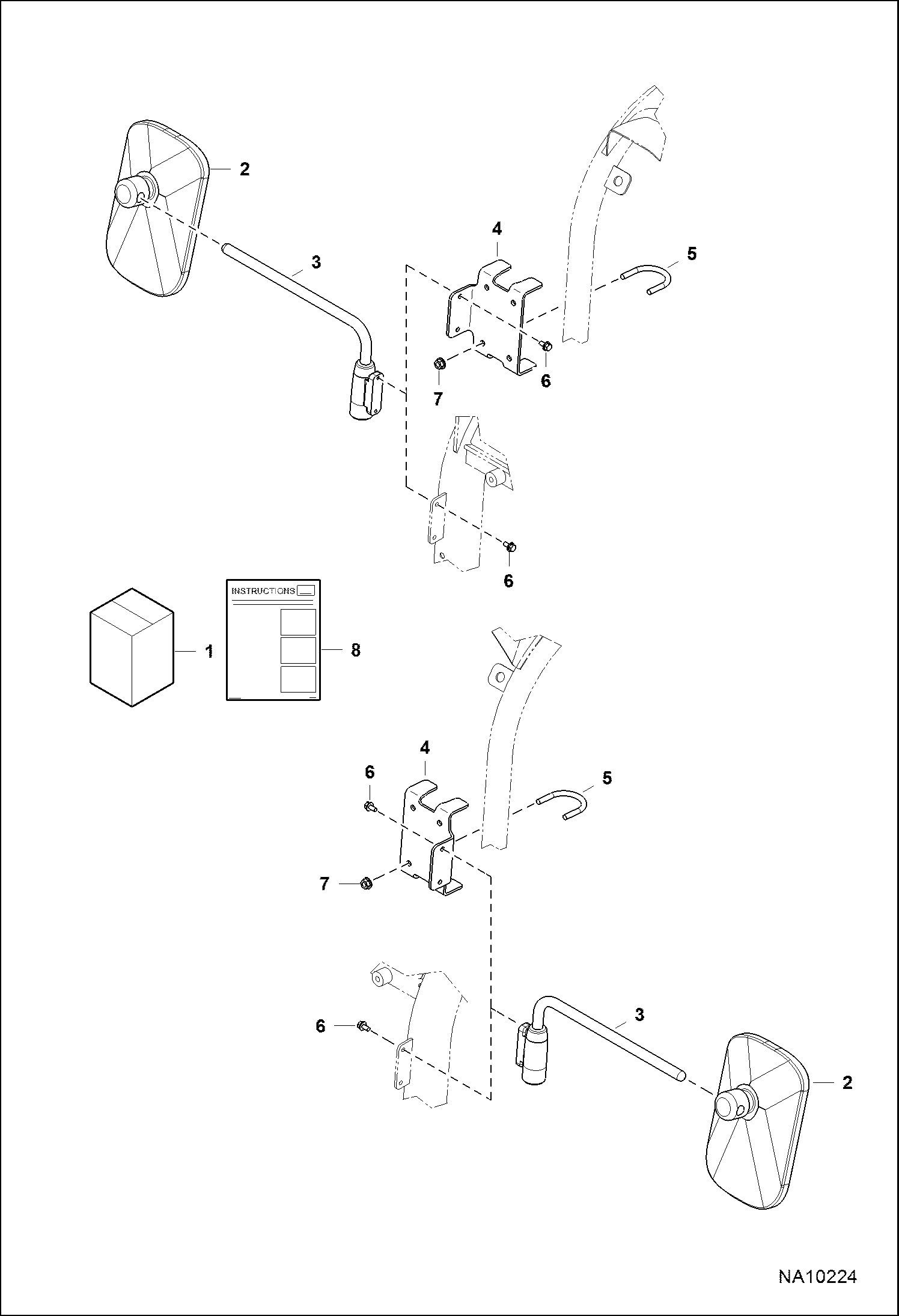 2
4
3
5
6
7
6
INSTRUCTIONS
1
8
4
6
5
7
6
3
2
NA10224