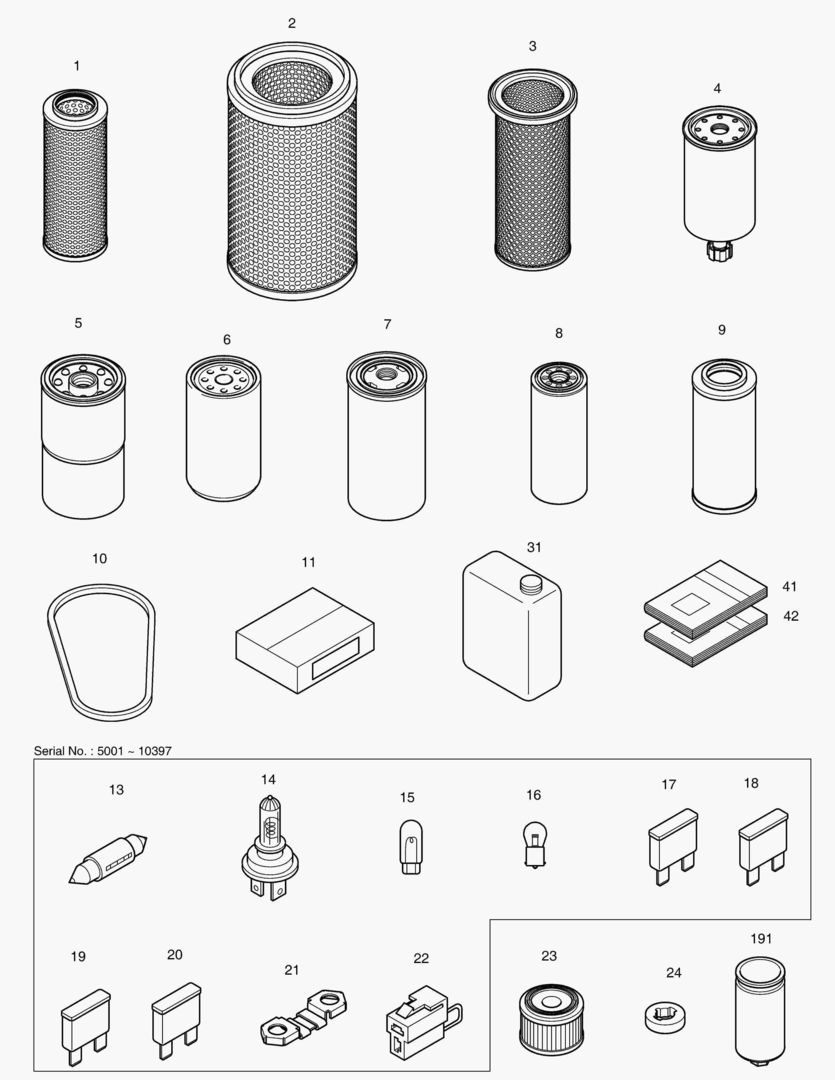 1
2
3
4
5
6
7
8
9
10
11
31
41
42

Serial No. : 5001 ~ 10397

13
14
15
16
17
18
19
20
21
22
23
24
191