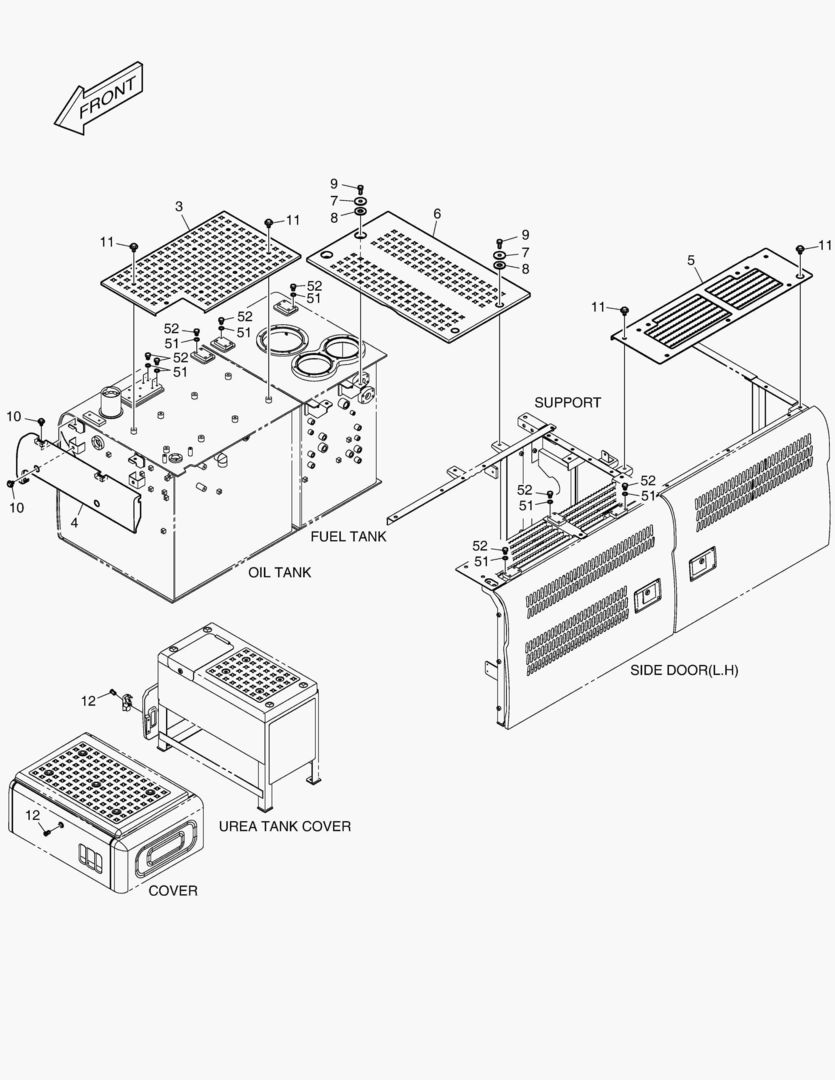 FRONT

9
7
8
3
11
11
6
9
7
8
11
5
11
52
51
52
51
52
51
52
51
10
10
4
SUPPORT
52
51
52
51
52
51
FUEL TANK
OIL TANK
SIDE DOOR(L.H)
12
12
UREA TANK COVER
COVER