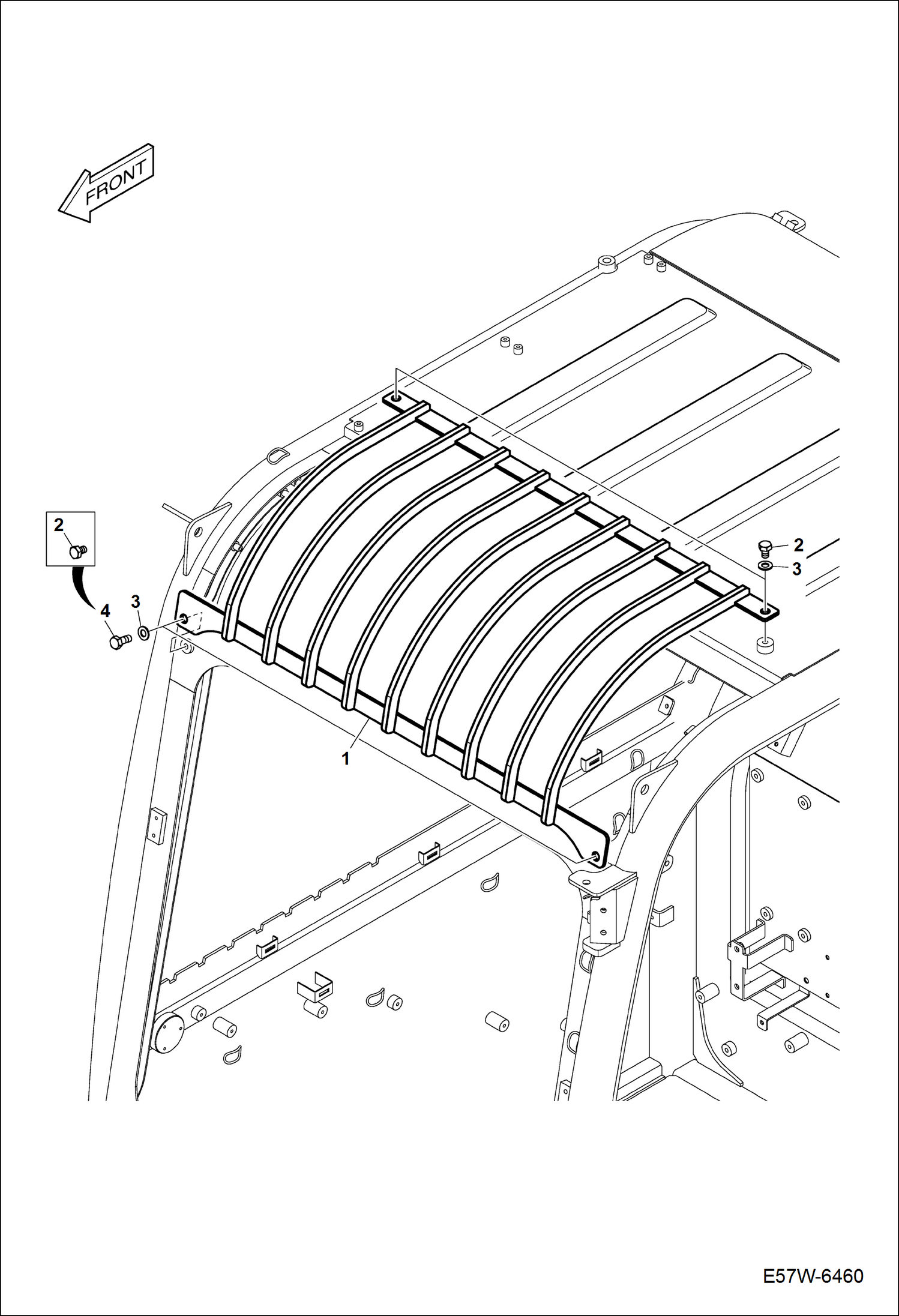 FRONT

2

4

3

2

3

1

E57W-6460