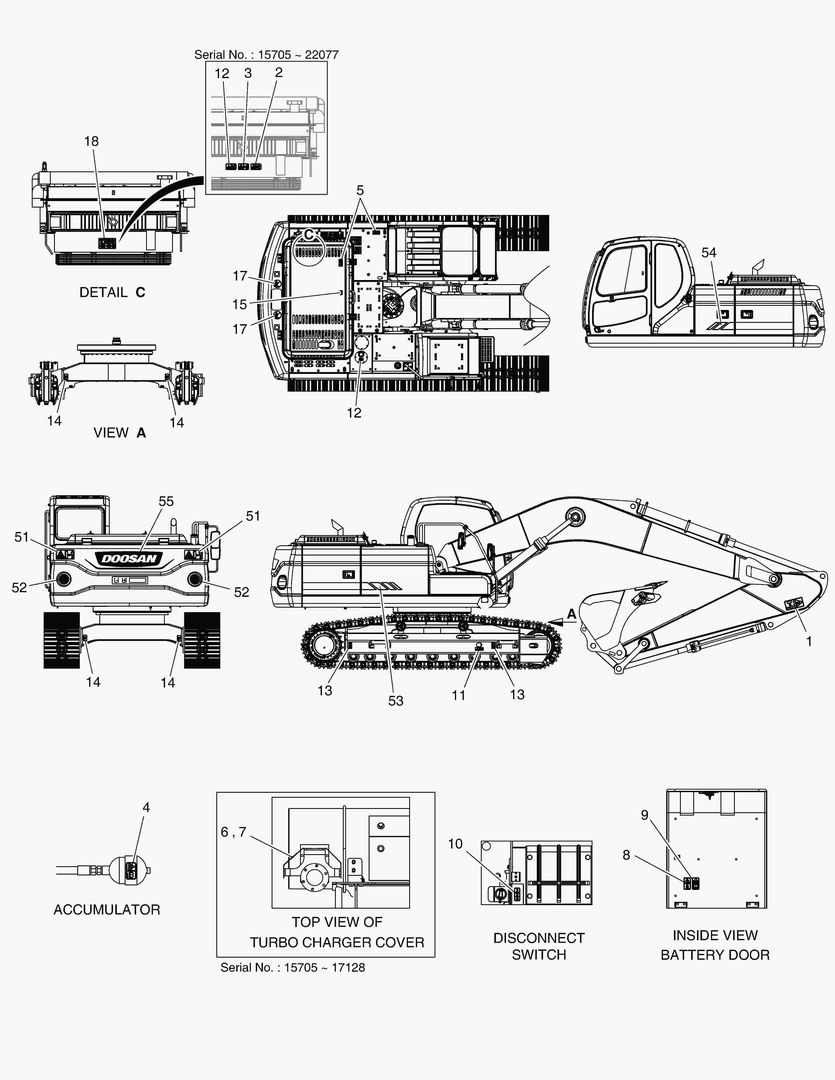 Serial No. : 15705 ~ 22077

12 3 2

18

DETAIL C

5

C

17

15

17

12

54

14 14

VIEW A

55

51 51

DOOSAN

52 52

14 14

A

1

13 53 11 13

4

ACCUMULATOR

6 , 7

TOP VIEW OF TURBO CHARGER COVER

Serial No. : 15705 ~ 17128

10

DISCONNECT SWITCH

9

8

INSIDE VIEW BATTERY DOOR