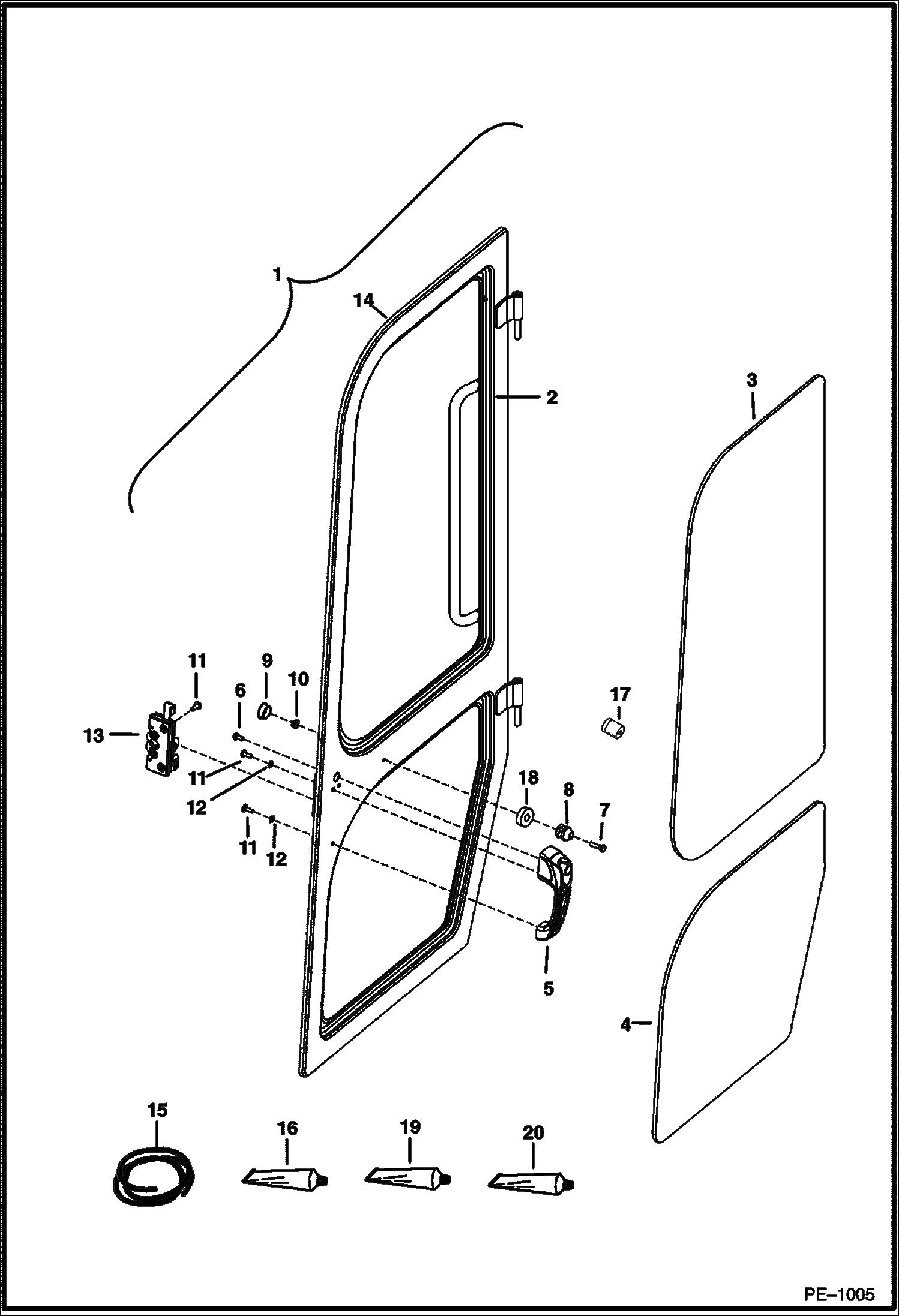 1
14
2
3
11
9
10
6
17
13
11
12
18
8
7
11
12
5
4
15
16
19
20
PE–1005