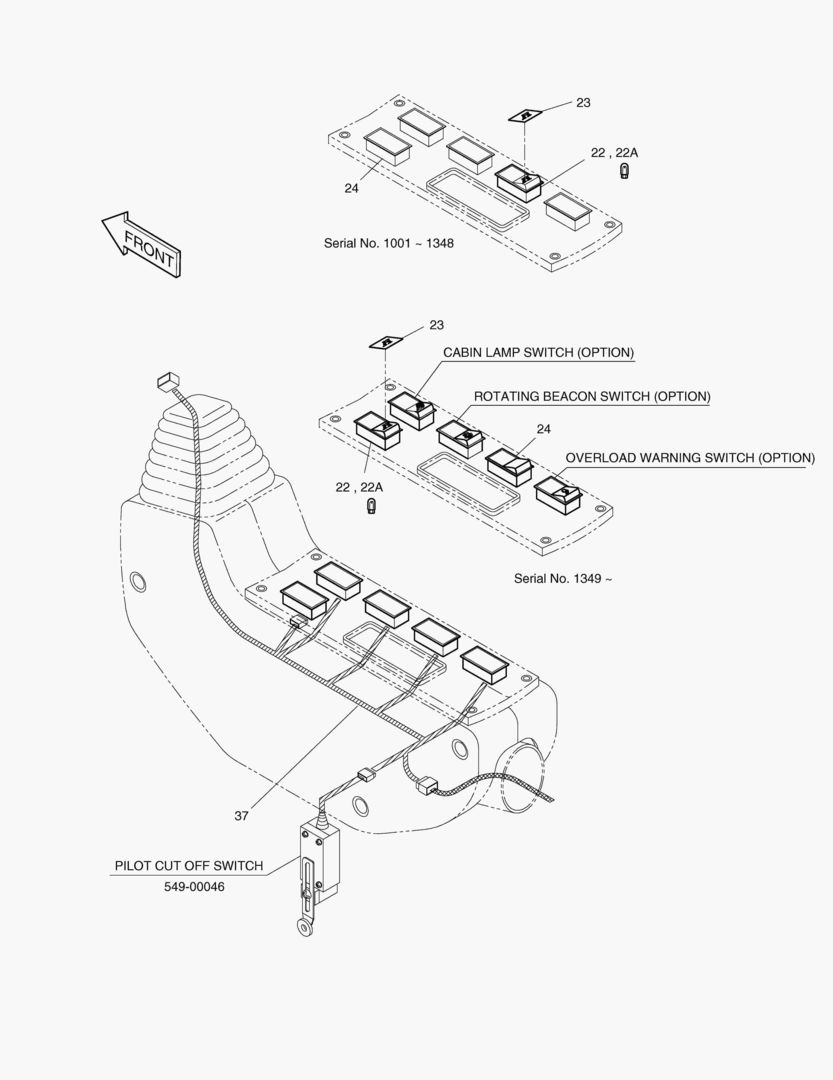 23

22 , 22A

24

FRONT

Serial No. 1001 ~ 1348

23

CABIN LAMP SWITCH (OPTION)

ROTATING BEACON SWITCH (OPTION)

24

OVERLOAD WARNING SWITCH (OPTION)

22 , 22A

Serial No. 1349 ~

37

PILOT CUT OFF SWITCH

549-00046