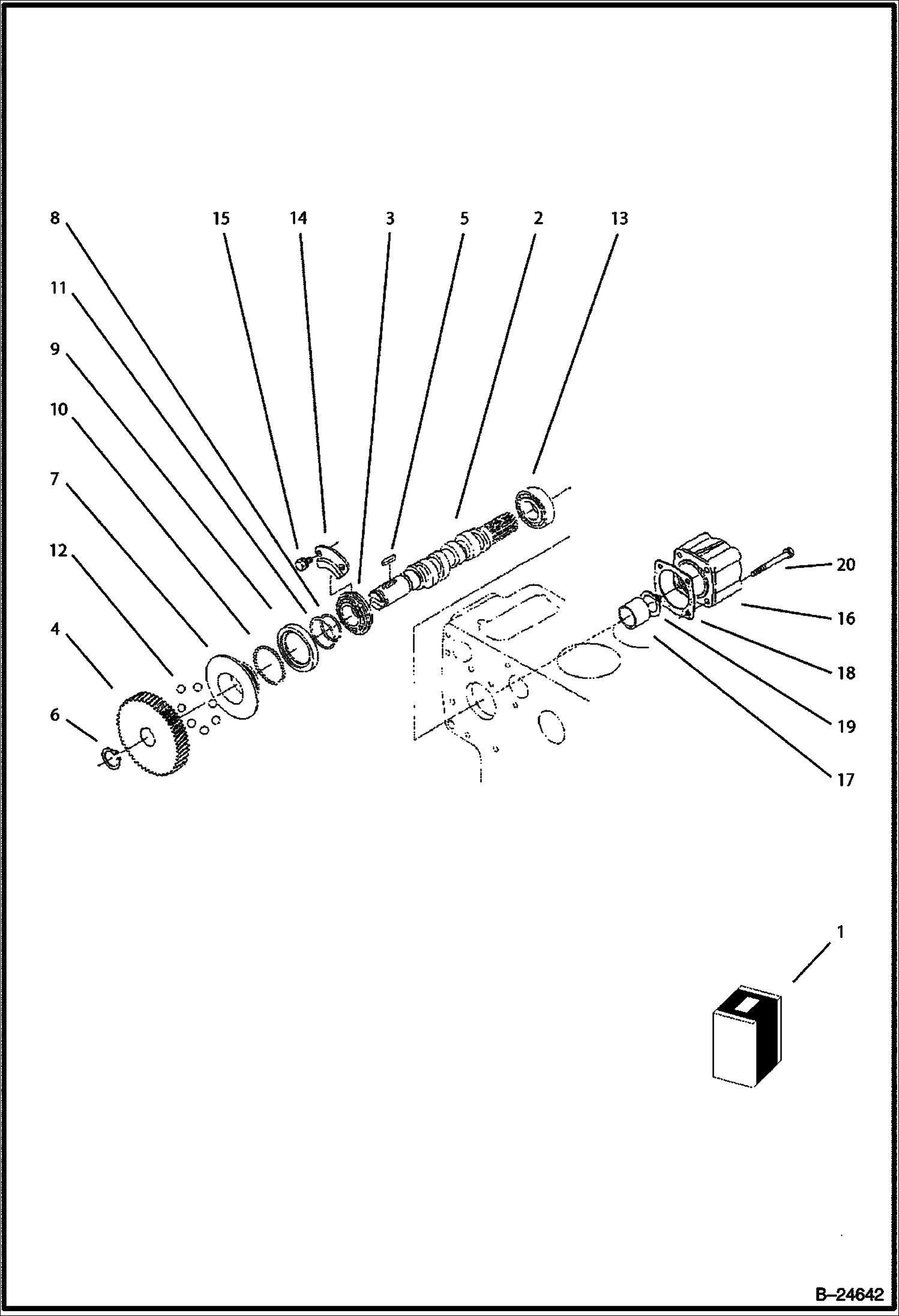 8
15
14
3
5
2
13
11
9
10
7
12
4
6
20
16
18
19
17
1
B–24642