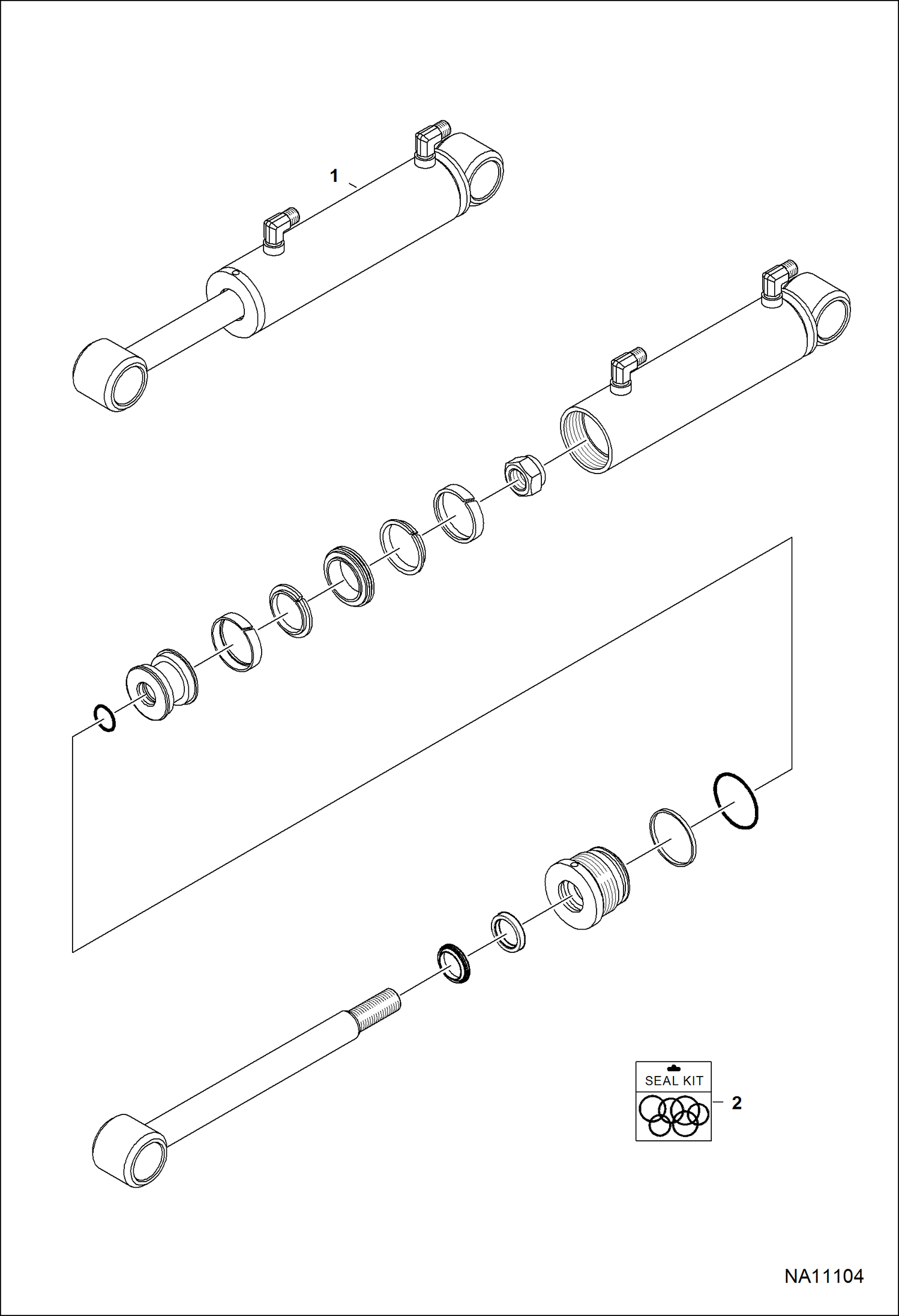 1

SEAL KIT

2

NA11104