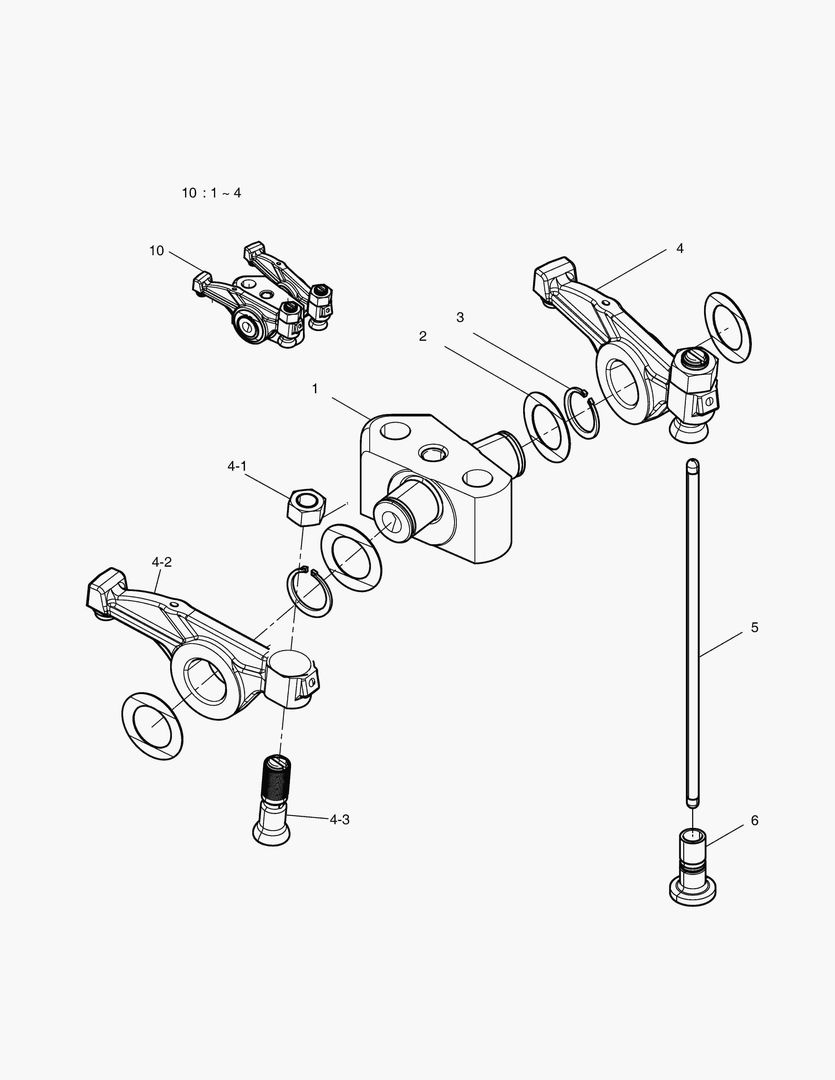 10 : 1 ~ 4

10

4

3

2

1

4-1

4-2

5

4-3

6