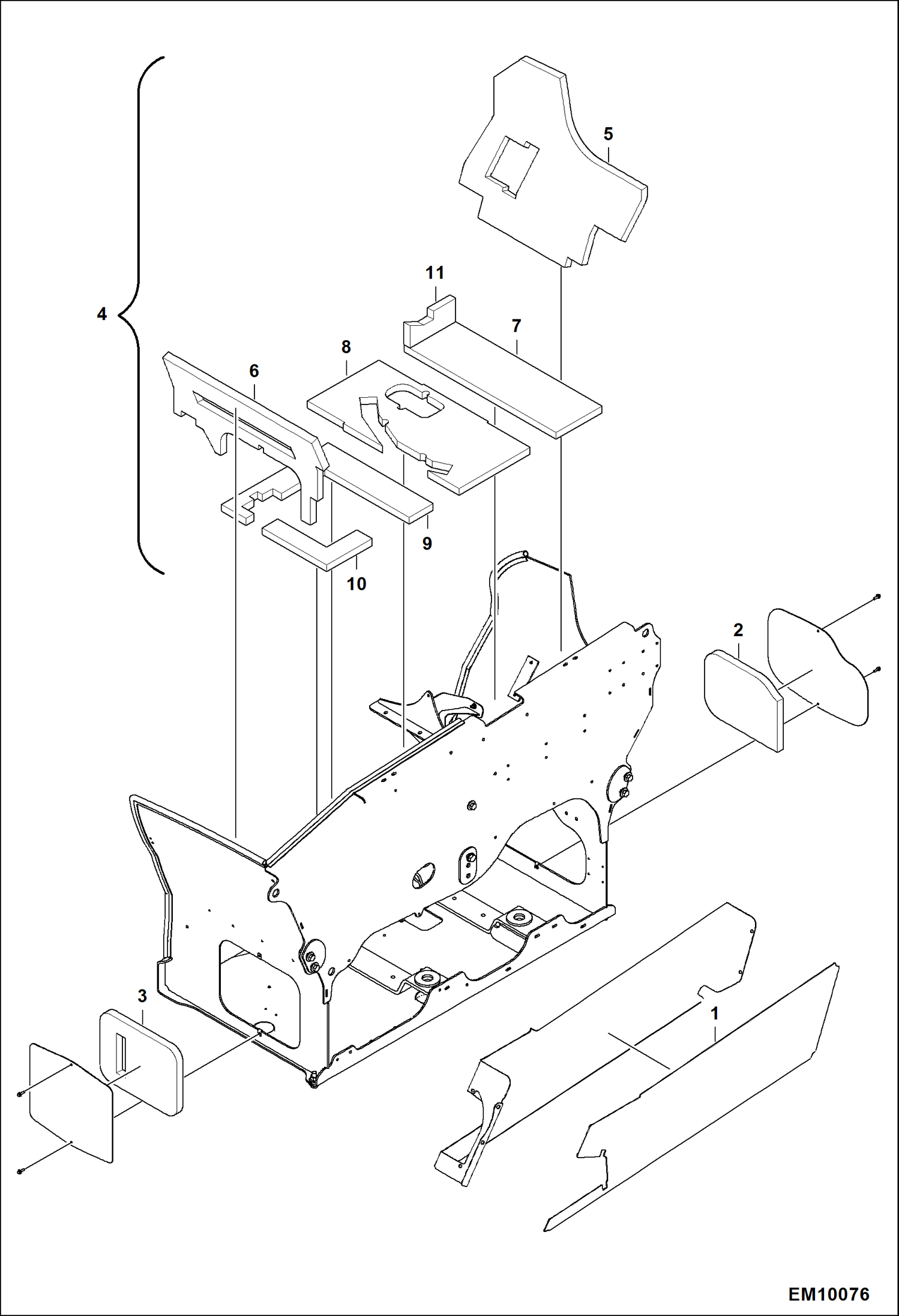 5
11
4
7
8
6
9
10
2
3
1
EM10076