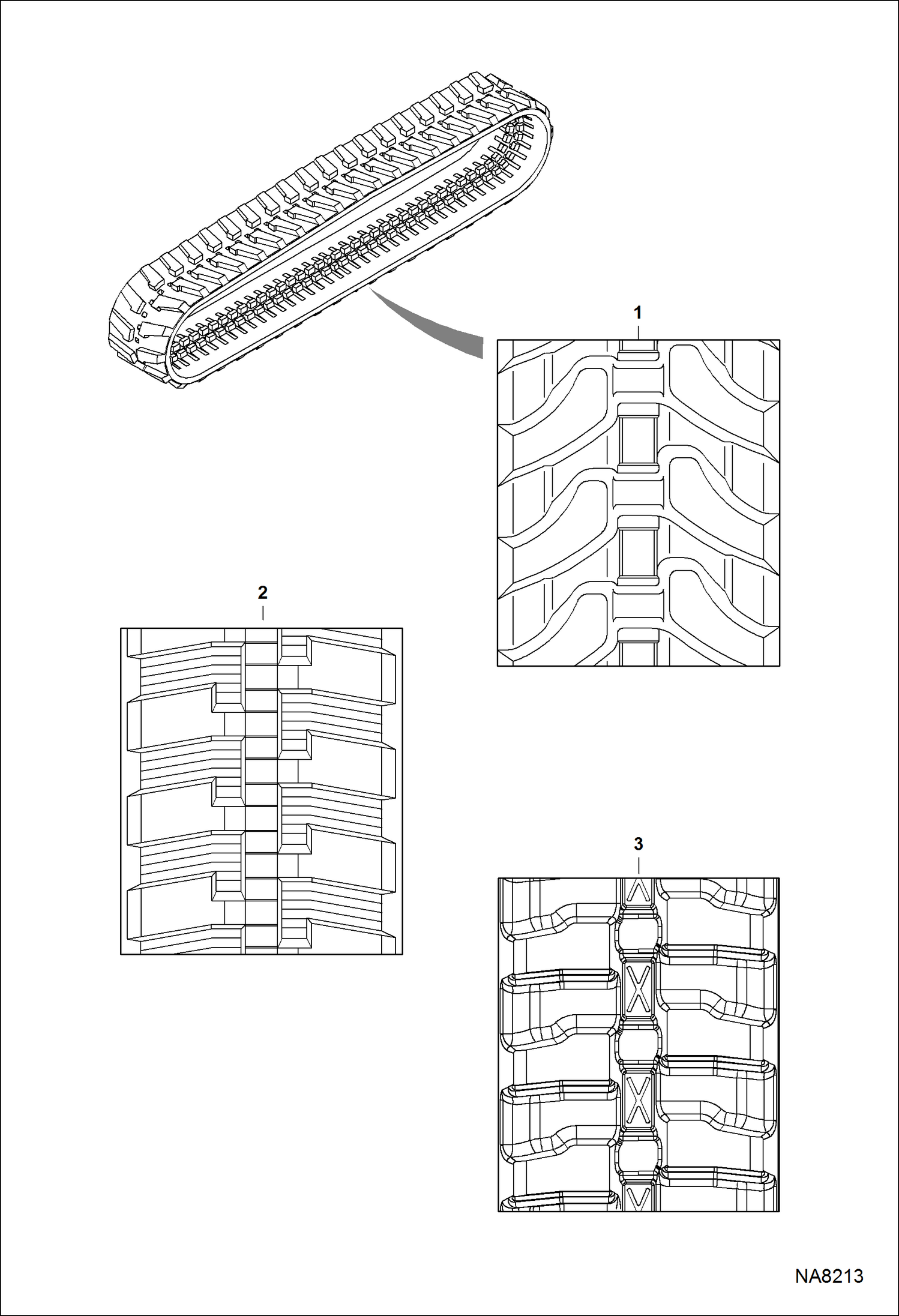 1

2

3

NA8213