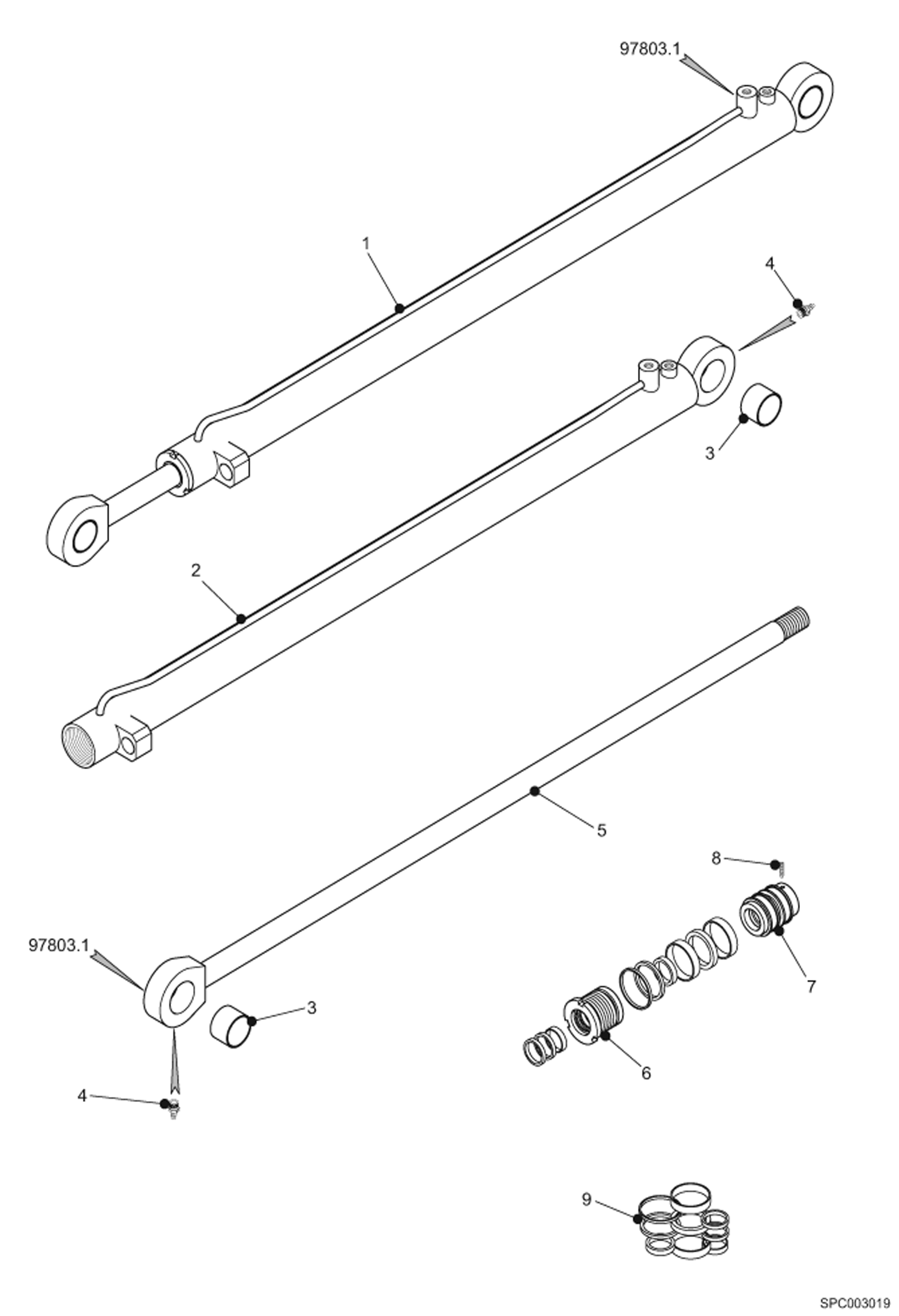 97803.1

1

4

3

2

5

8

97803.1

7

3

6

4

9

SPC003019