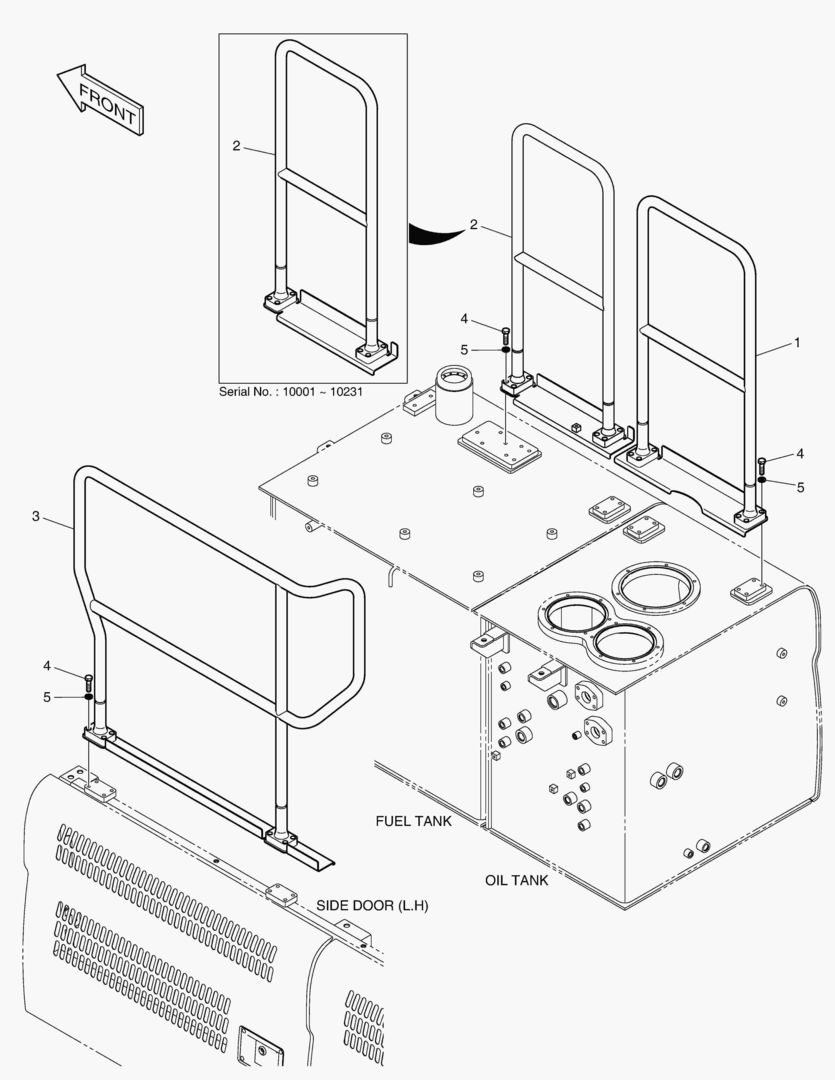 FRONT

2

Serial No. : 10001 ~ 10231

2

4

5

1

4

5

3

4

5

FUEL TANK

OIL TANK

SIDE DOOR (L.H)