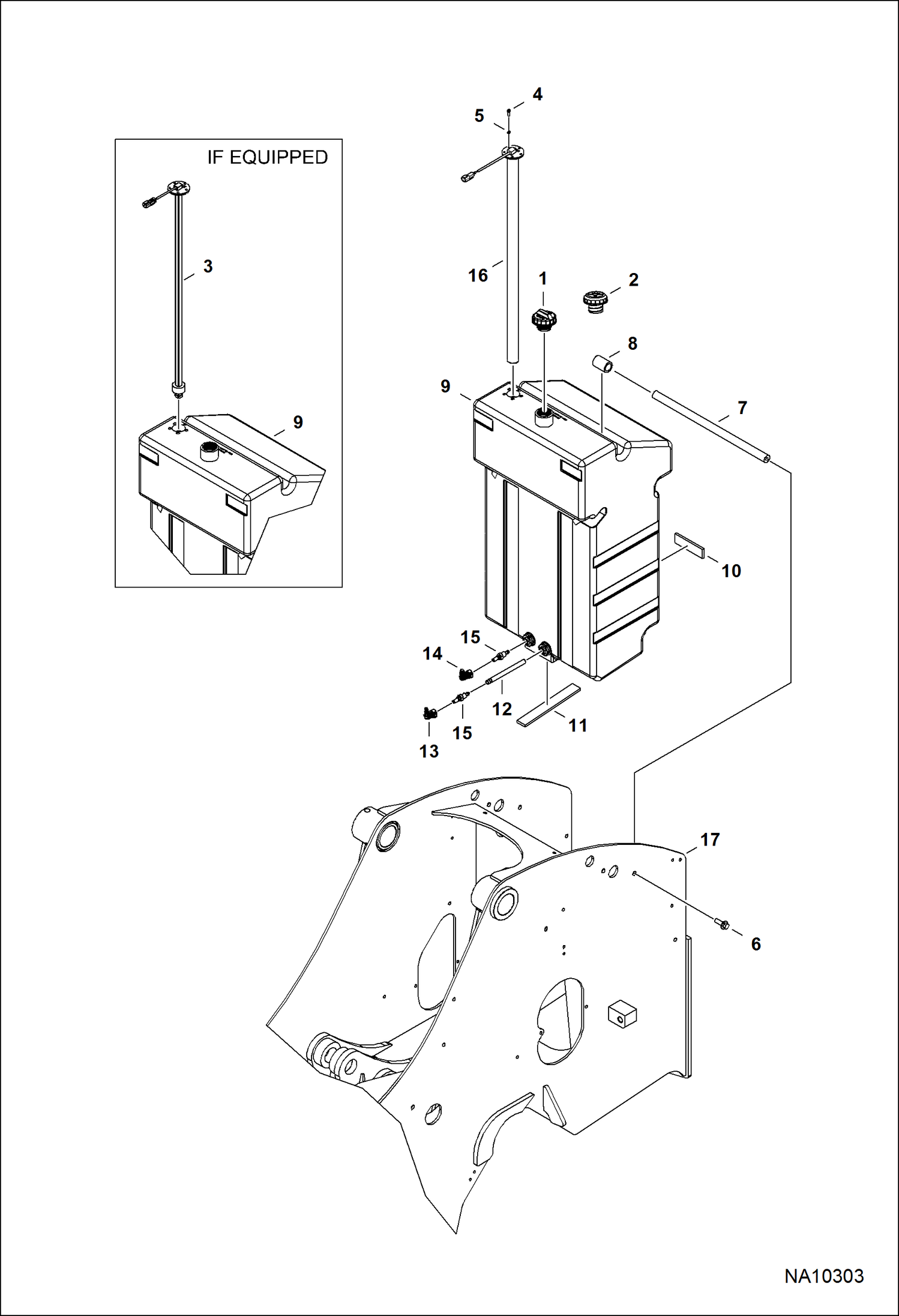 IF EQUIPPED

3

9

4

5

16

1

2

8

9

7

10

15

14

12

11

15

13

17

6

NA10303