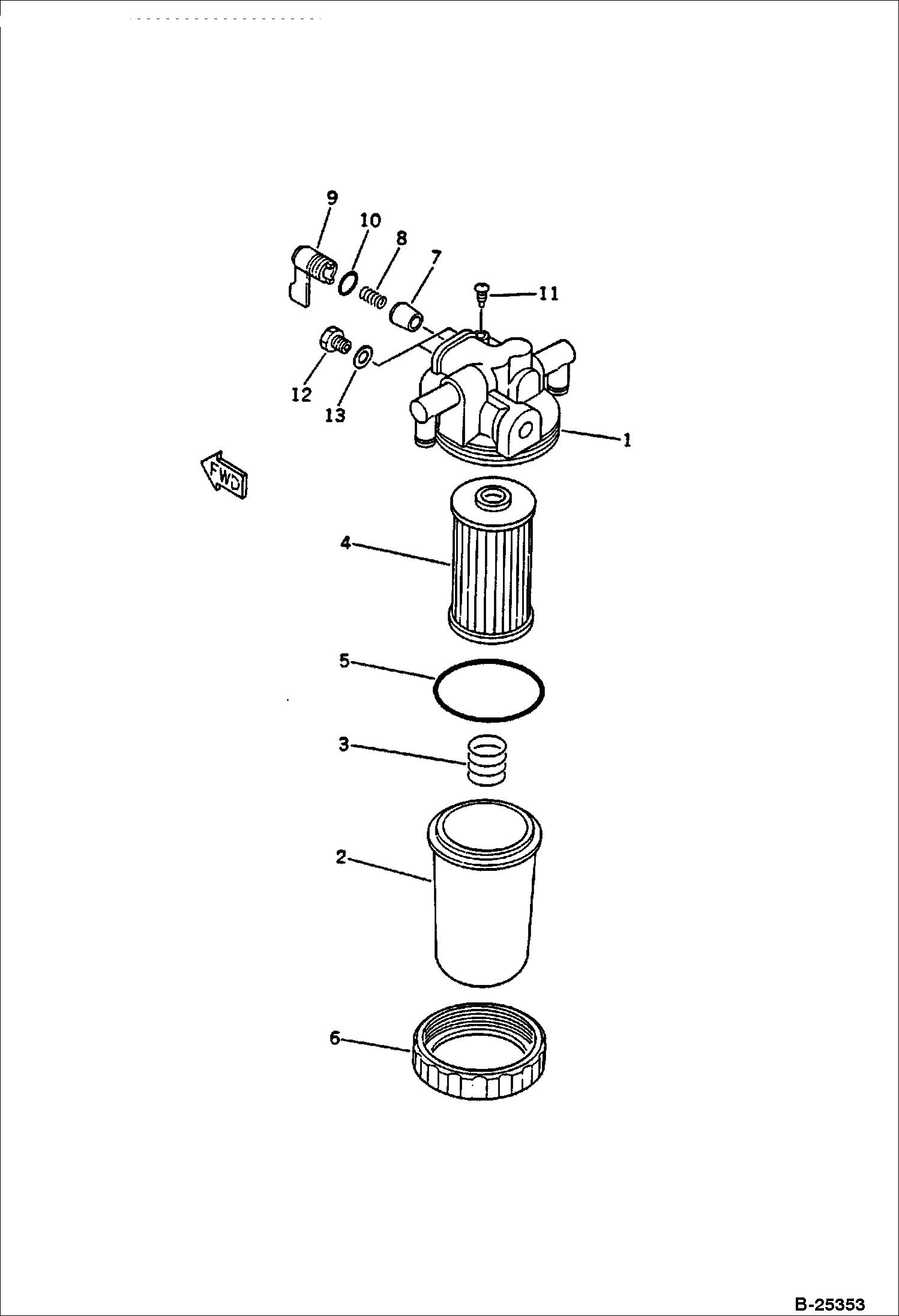 9
10
8
7
11
12
13
1
FWD
4
5
3
2
6
B-25353