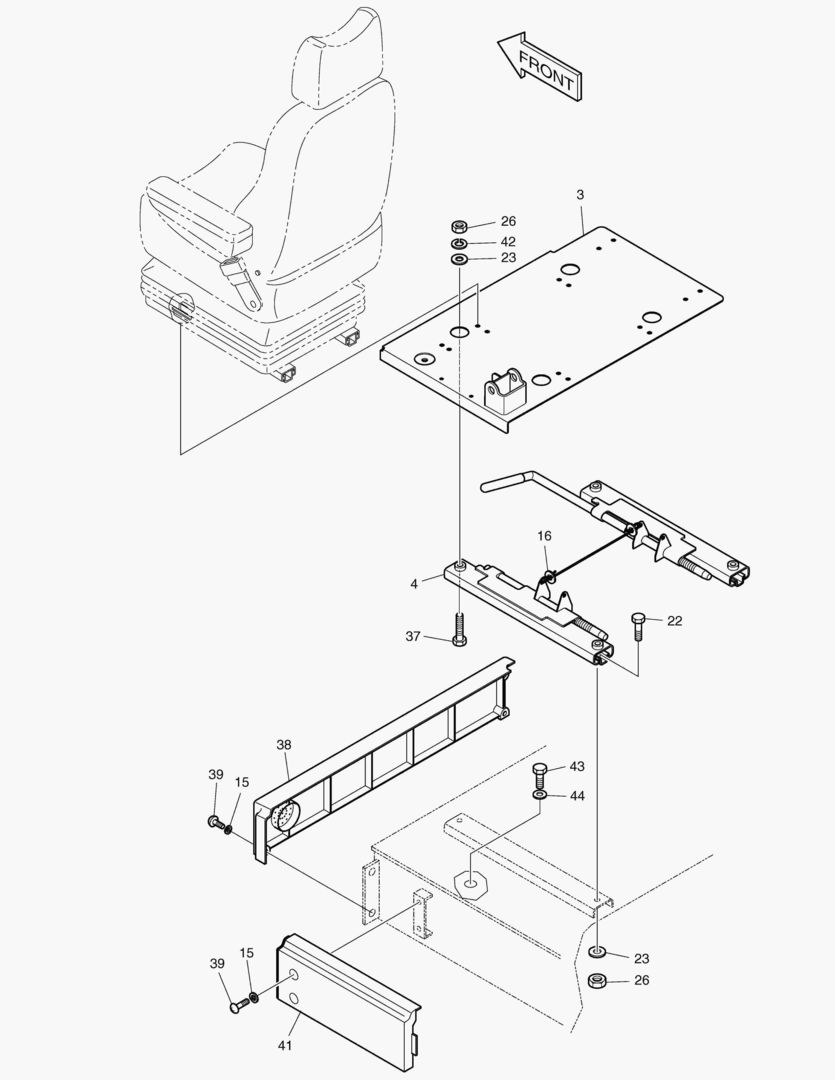 FRONT

3
26
42
23

16
4
22
37

38
39
15
43
44

23
26
39
15
41