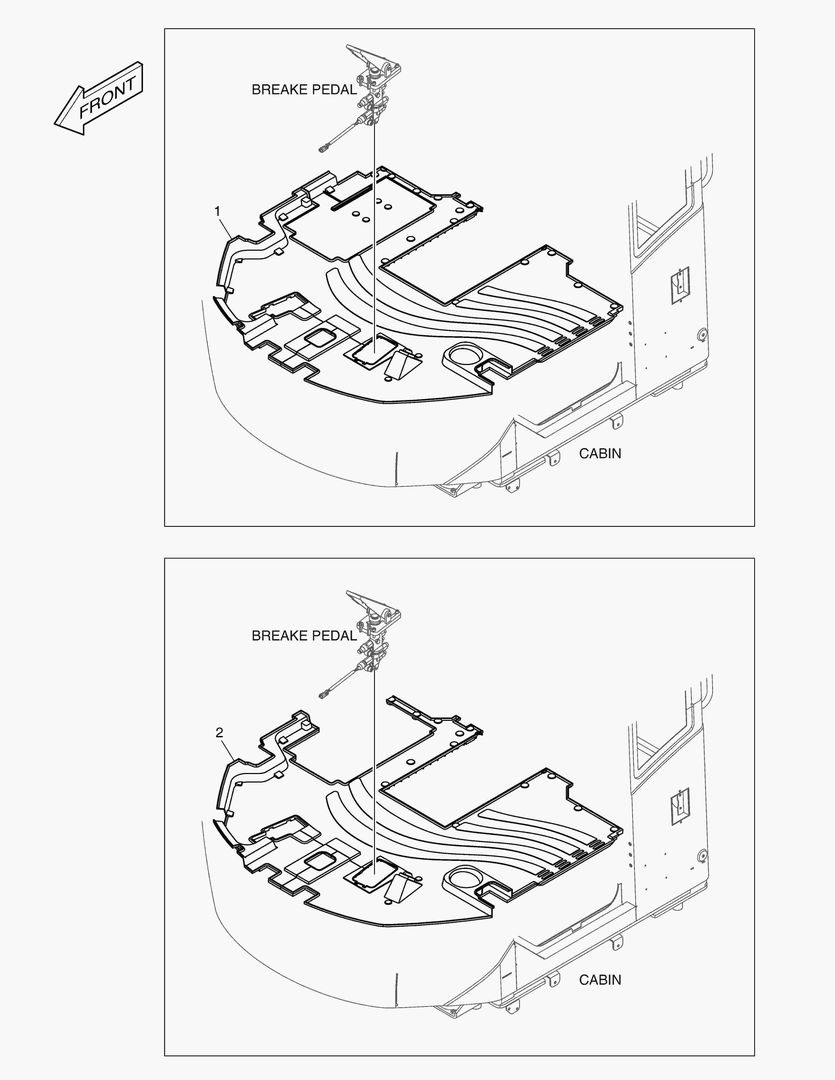 FRONT

BREAKE PEDAL

1

CABIN

BREAKE PEDAL

2

CABIN