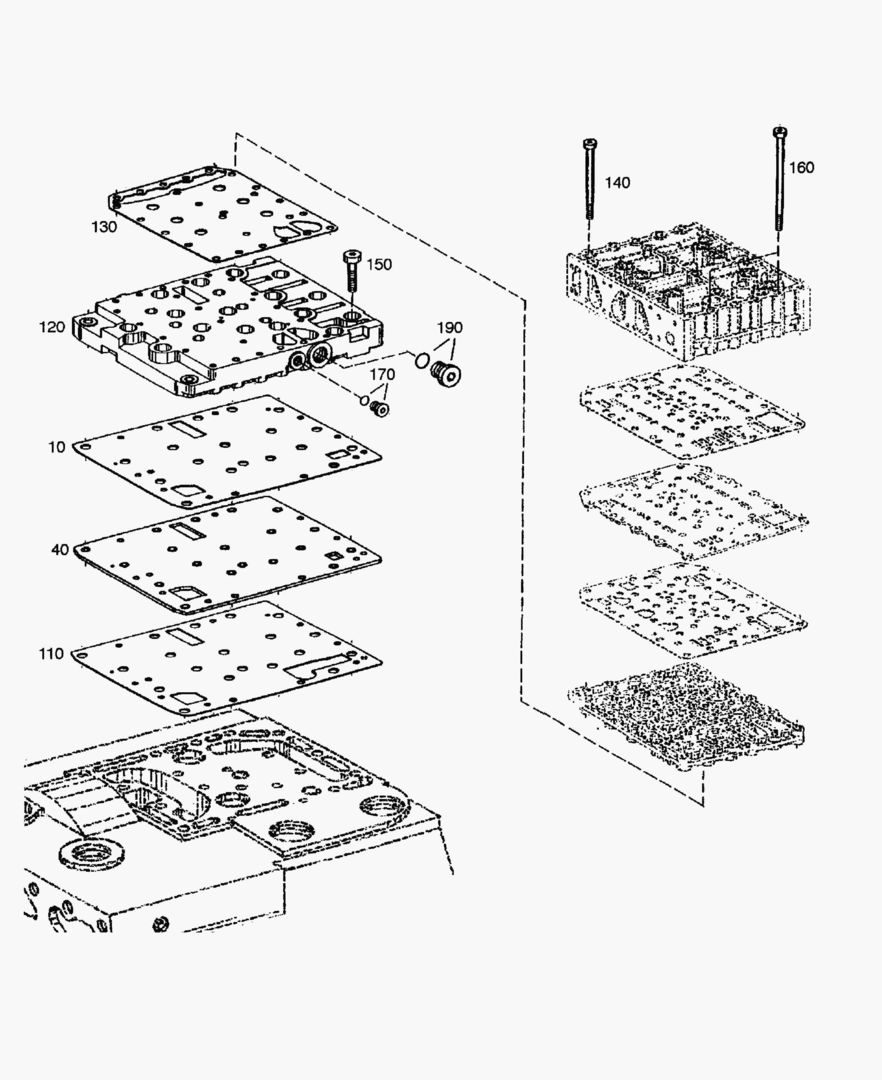 130
150
120
190
170
10
40
110
140
160