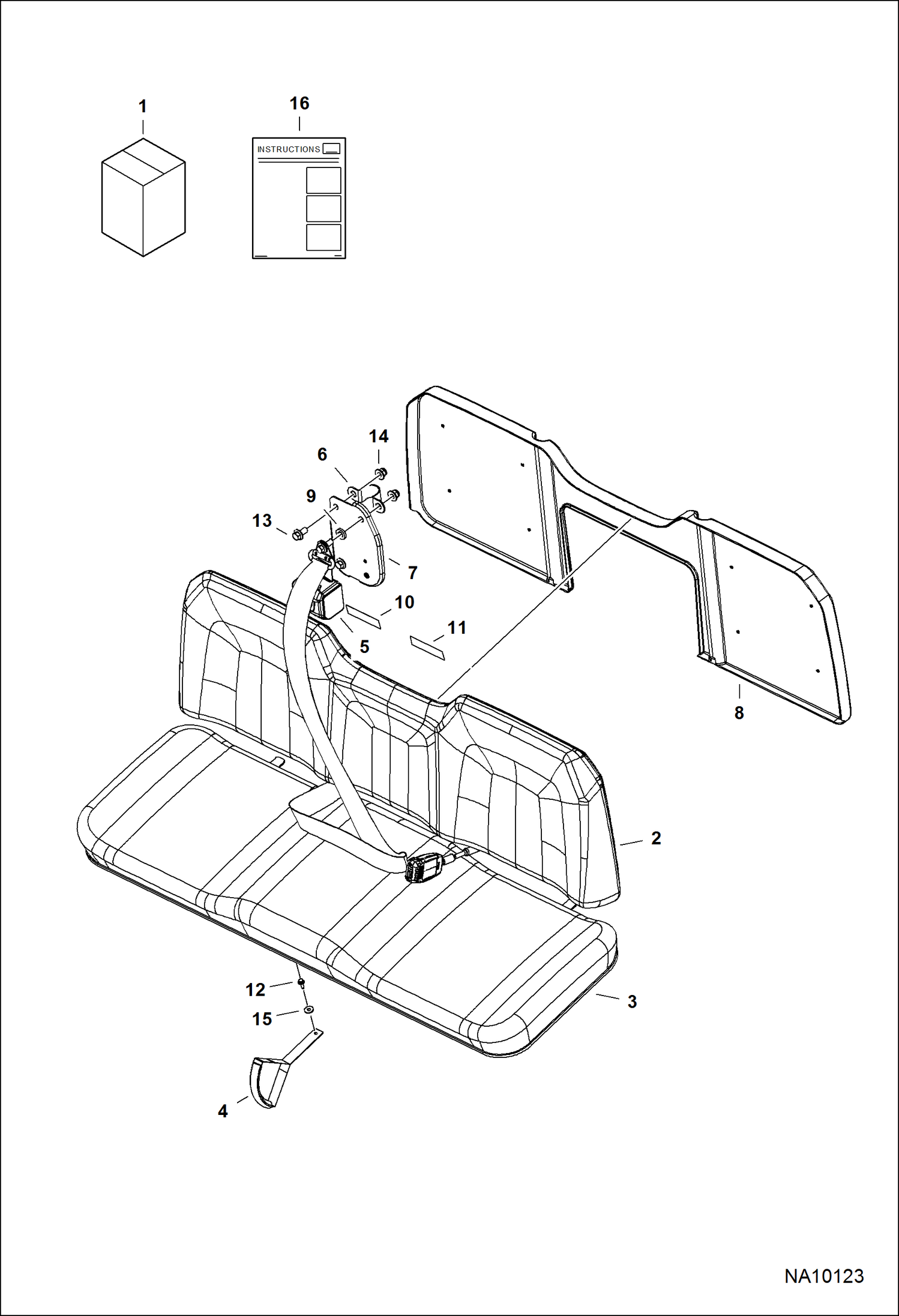 1

16

INSTRUCTIONS

14

6

9

13

7

10

11

5

8

2

12

15

3

4

NA10123