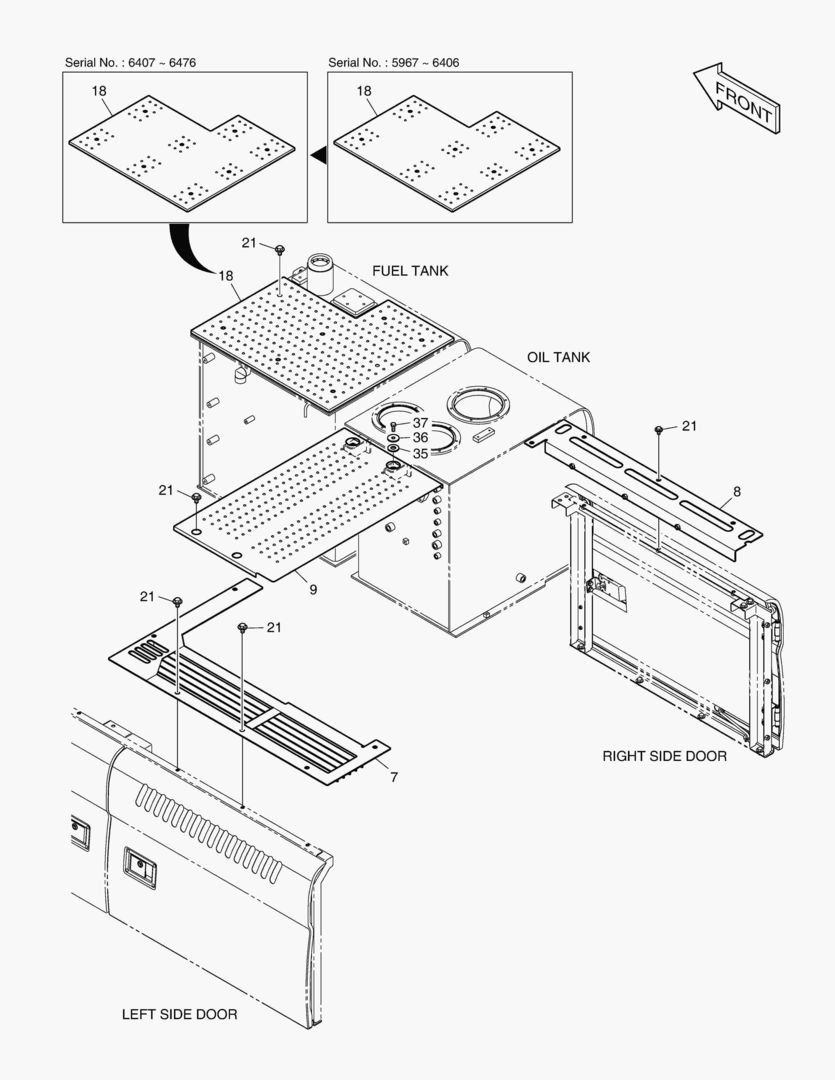 Serial No. : 6407 ~ 6476

18

Serial No. : 5967 ~ 6406

18

FRONT

21

18

FUEL TANK

OIL TANK

37

36

35

21

8

21

9

21

21

7

RIGHT SIDE DOOR

LEFT SIDE DOOR