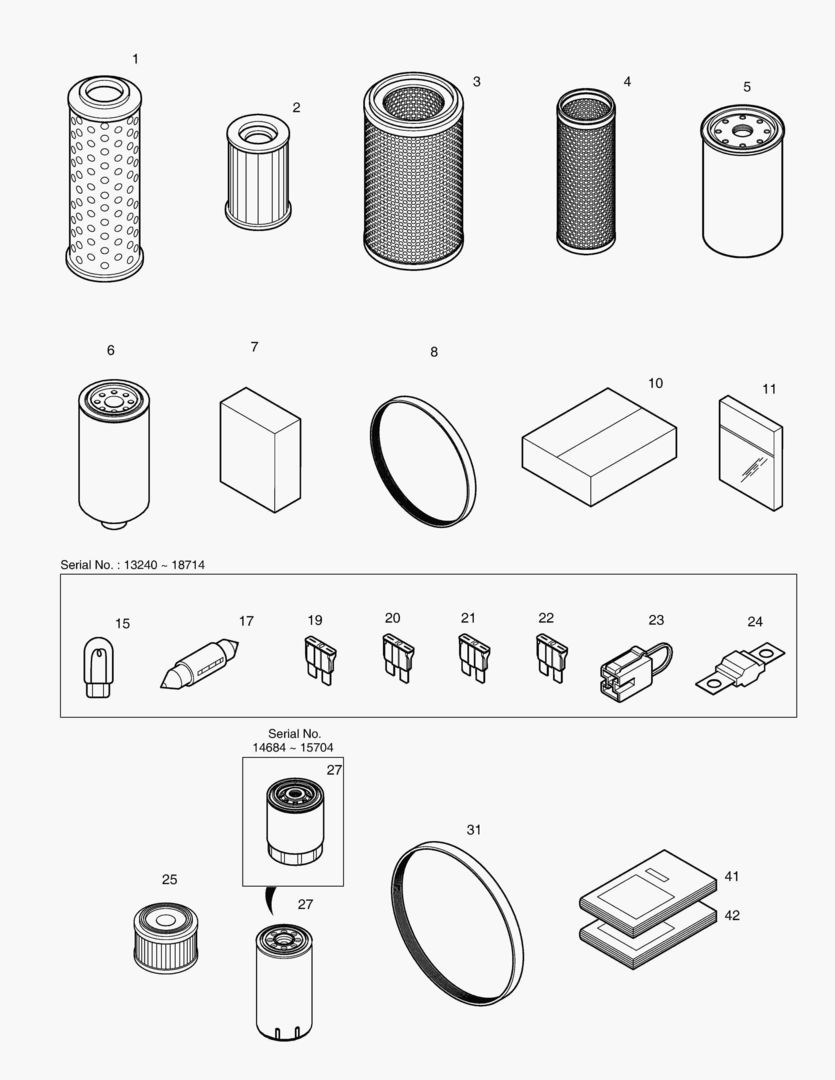 1
2
3
4
5
6
7
8
10
11

Serial No. : 13240 ~ 18714

15
17
19
20
21
22
23
24

Serial No.
14684 ~ 15704
27

25
27
31
41
42