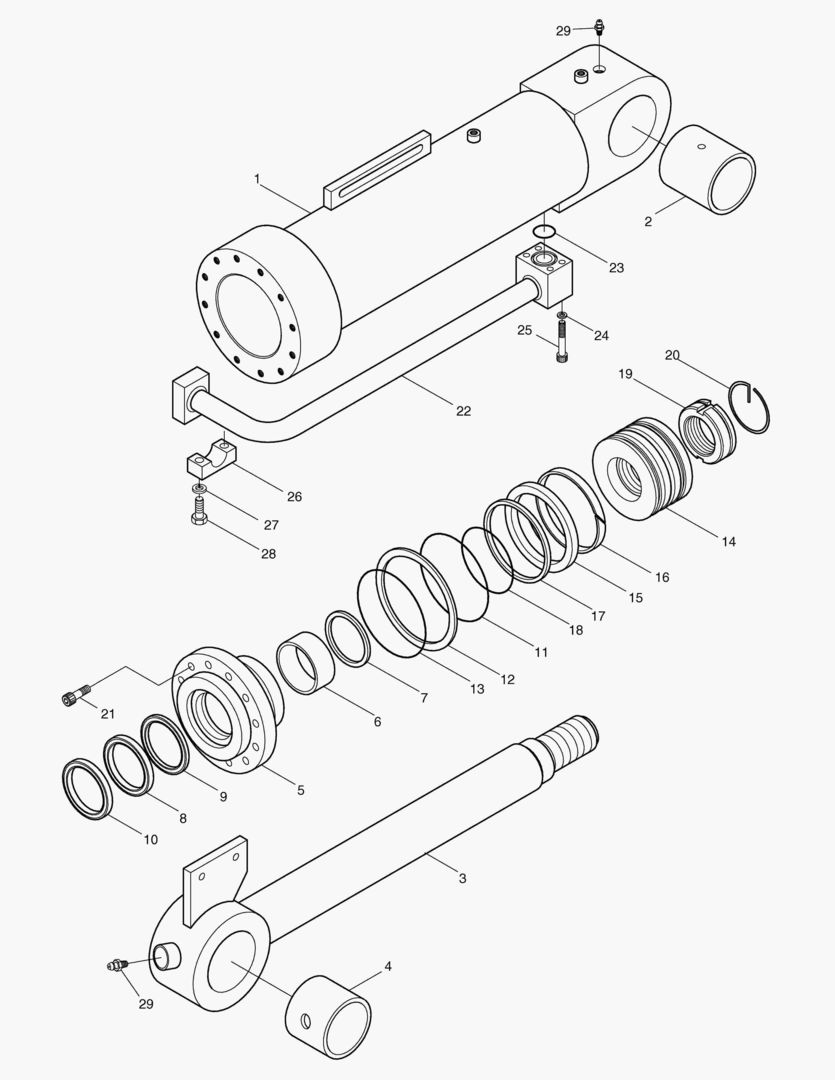 29
1
2
23
24
25
20
19
22
26
27
28
14
16
15
17
18
11
12
13
7
6
21
5
9
8
10
3
4
29