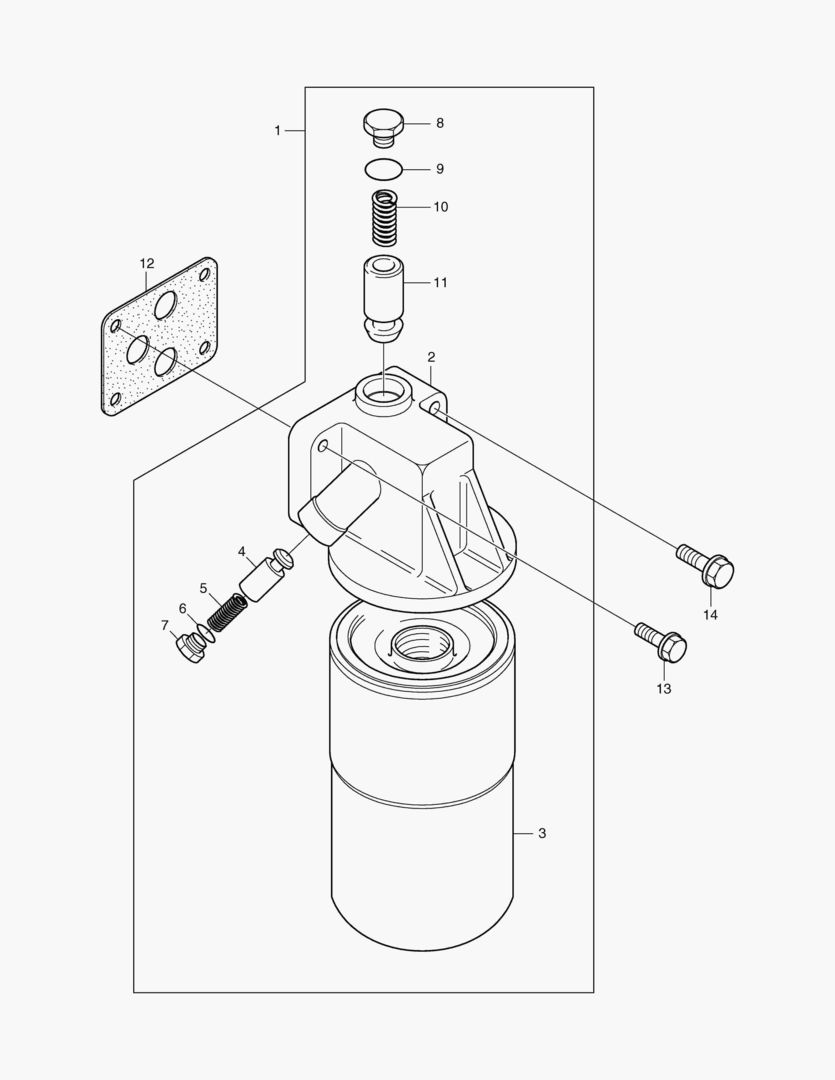 1
8
9
10
11
12
2
4
5
6
7
14
13
3