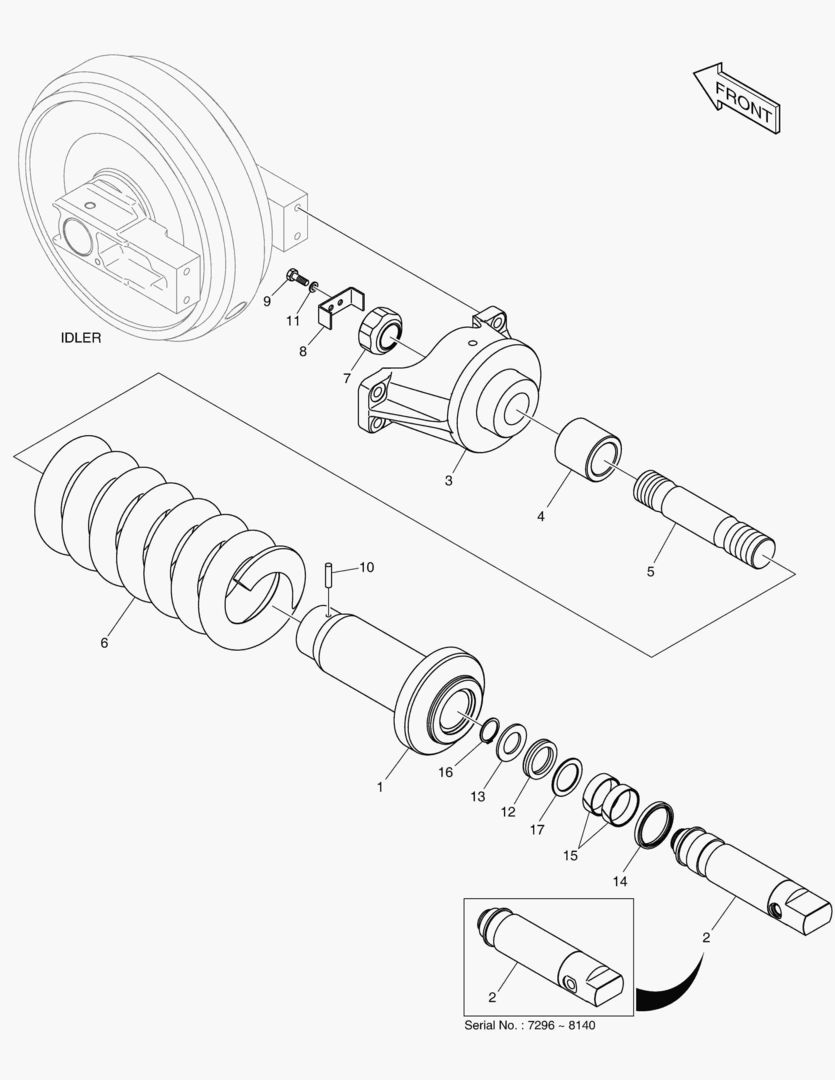 FRONT

IDLER

9
11
8
7
3
4
5
10
6
1
16
13
12
17
15
14
2
2

Serial No. : 7296 ~ 8140