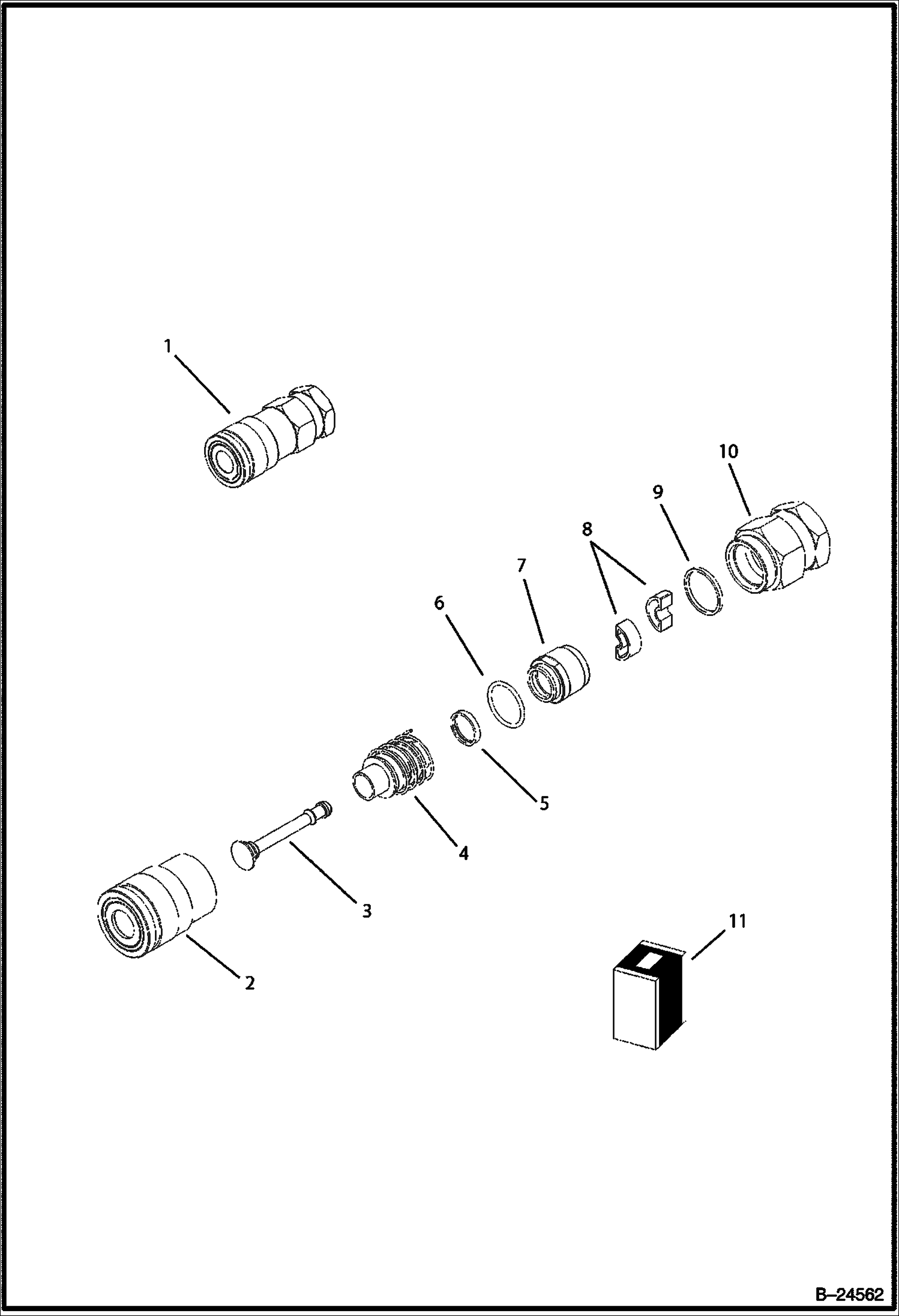 1

10

9

8

7

6

5

4

3

2

11

B–24562