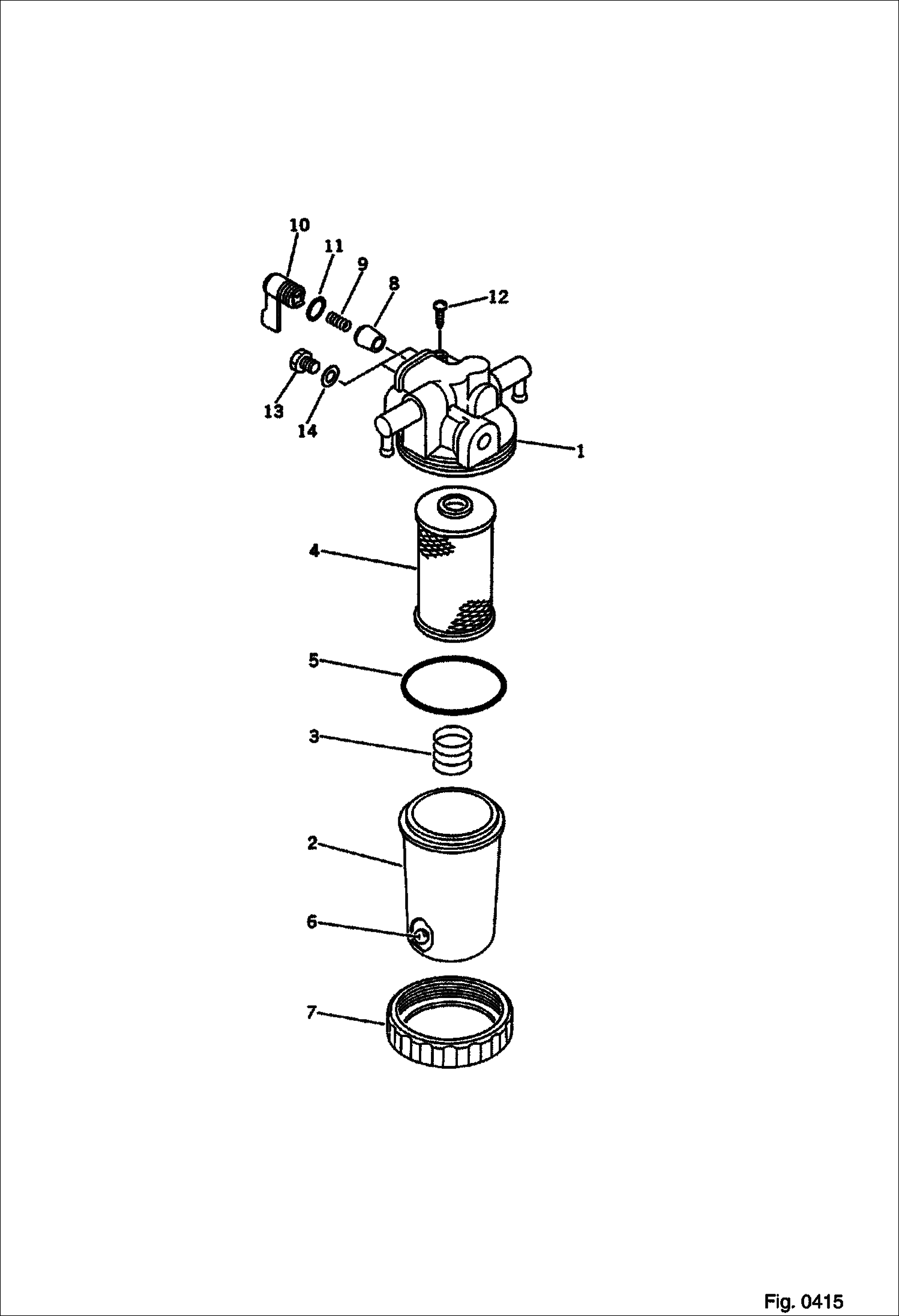 10
11
9
8
12
13
14
1
4
5
3
2
6
7

Fig. 0415