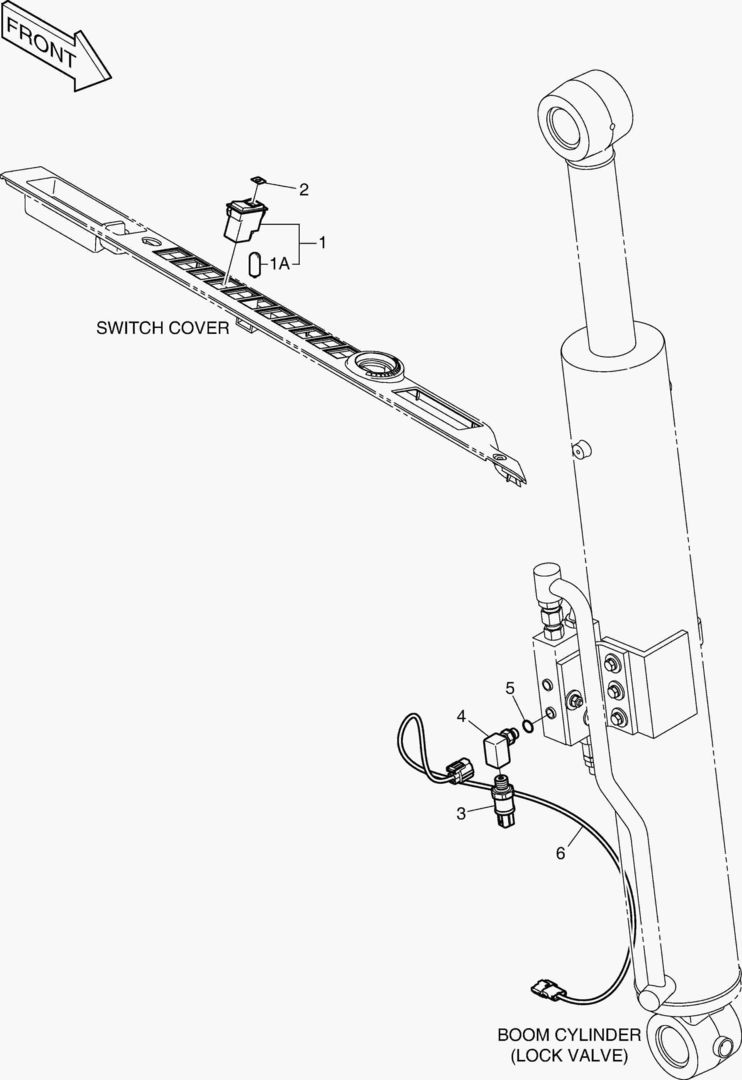 FRONT

2

1

1A

SWITCH COVER

5

4

3

6

BOOM CYLINDER
(LOCK VALVE)