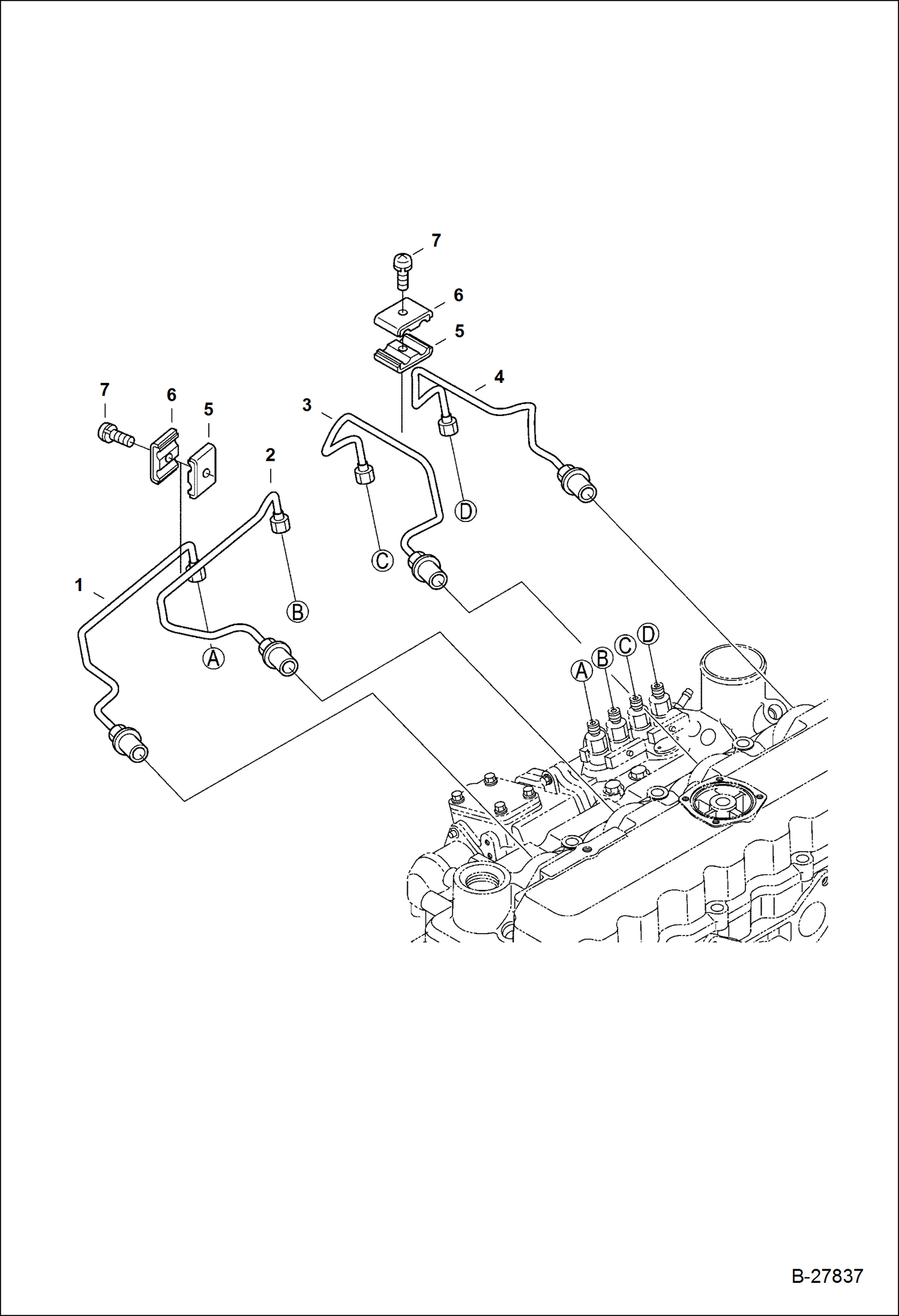 7
6
5
4
7
6
5
3
2
D
C
1
B
A
A
B
C
D
B-27837