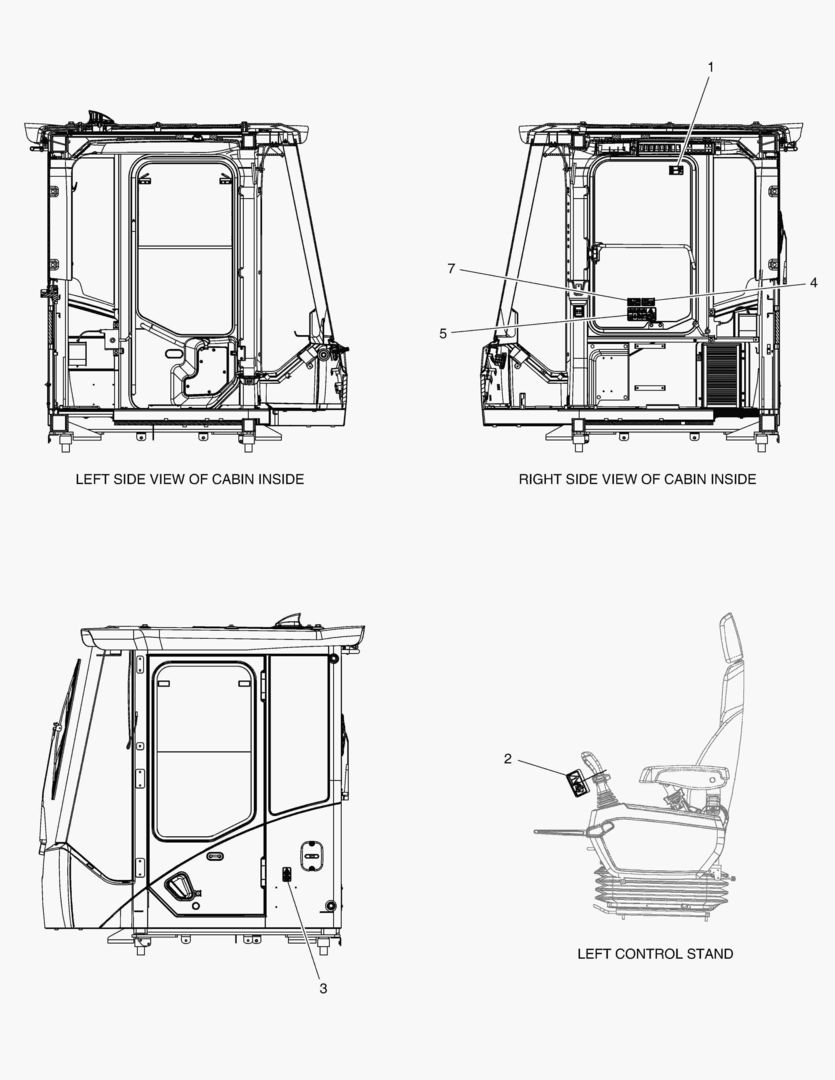 1

7

4

5

LEFT SIDE VIEW OF CABIN INSIDE

RIGHT SIDE VIEW OF CABIN INSIDE

2

3

LEFT CONTROL STAND