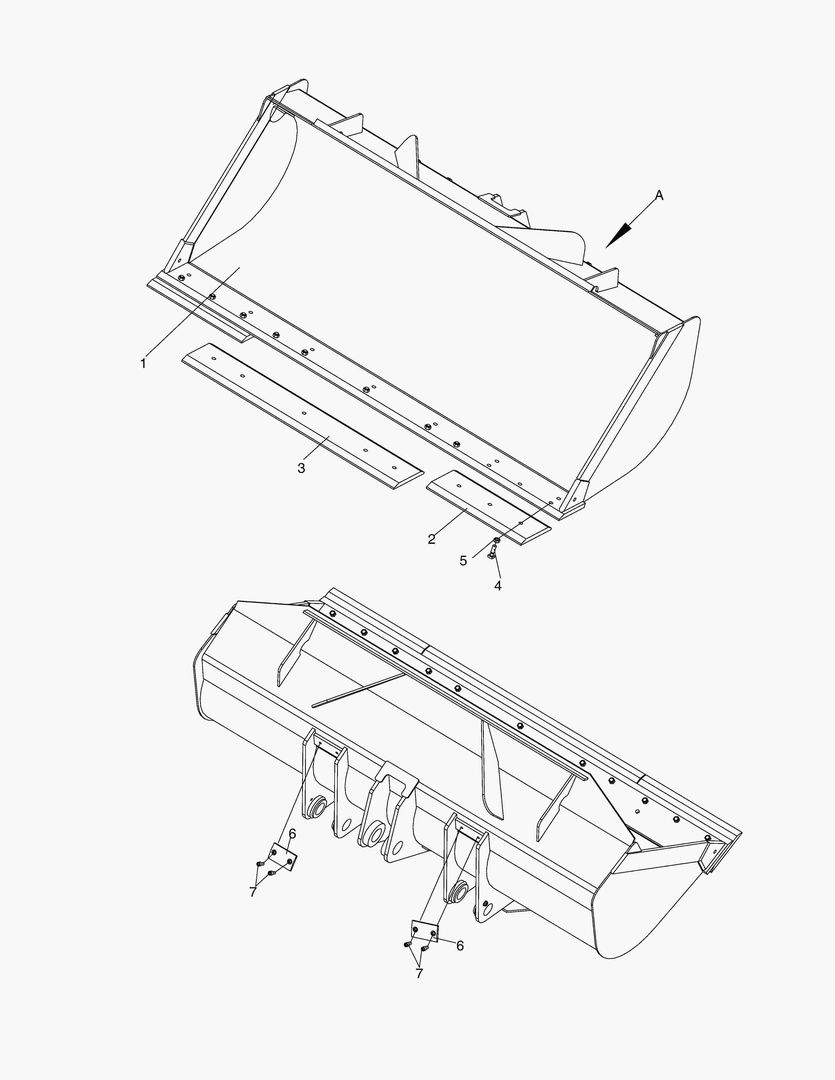 A
1
3
2
5
4
6
7
6
7