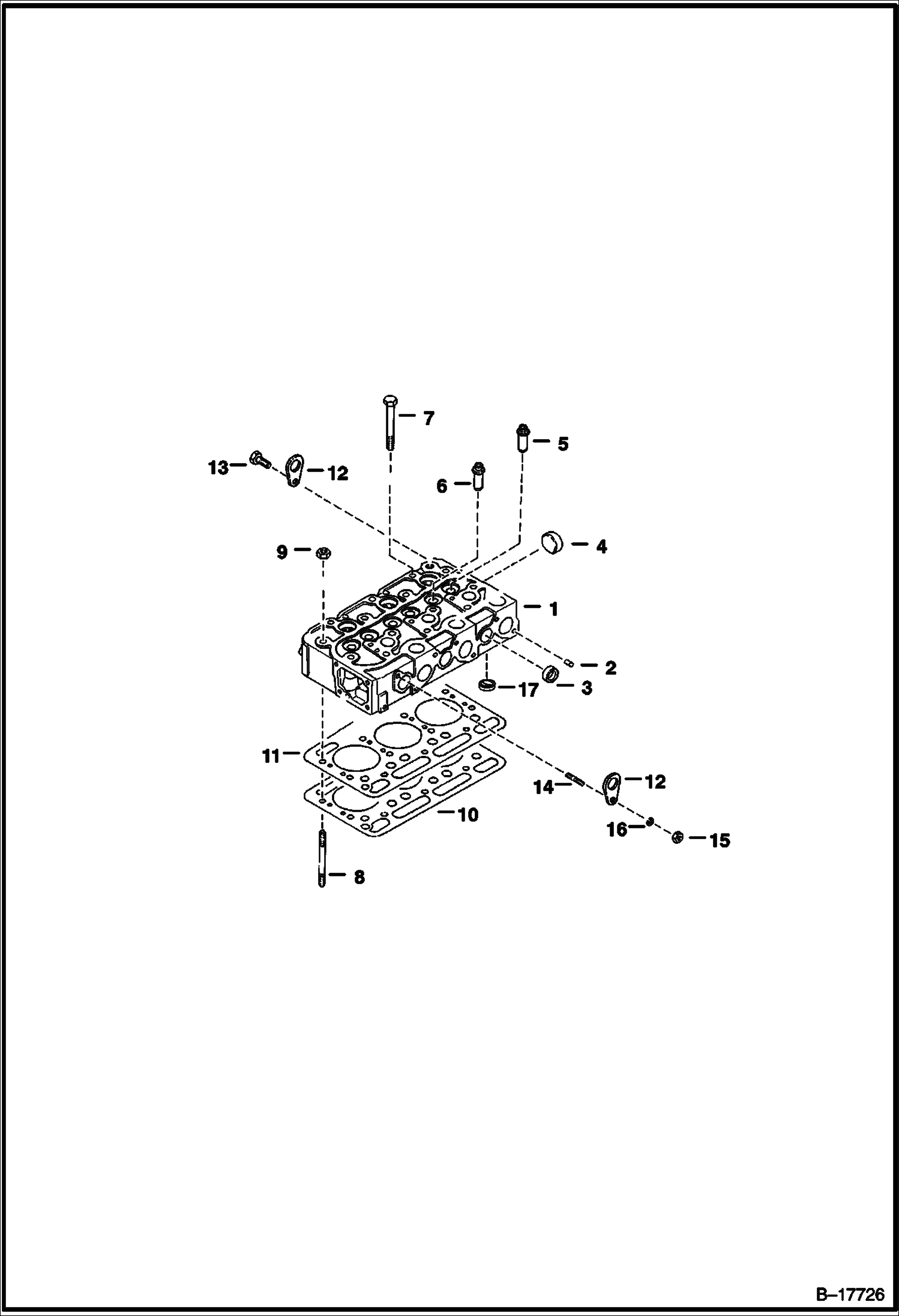 7
5
13
12
6
9
4
1
2
17
3
11
14
12
10
16
15
8

B–17726