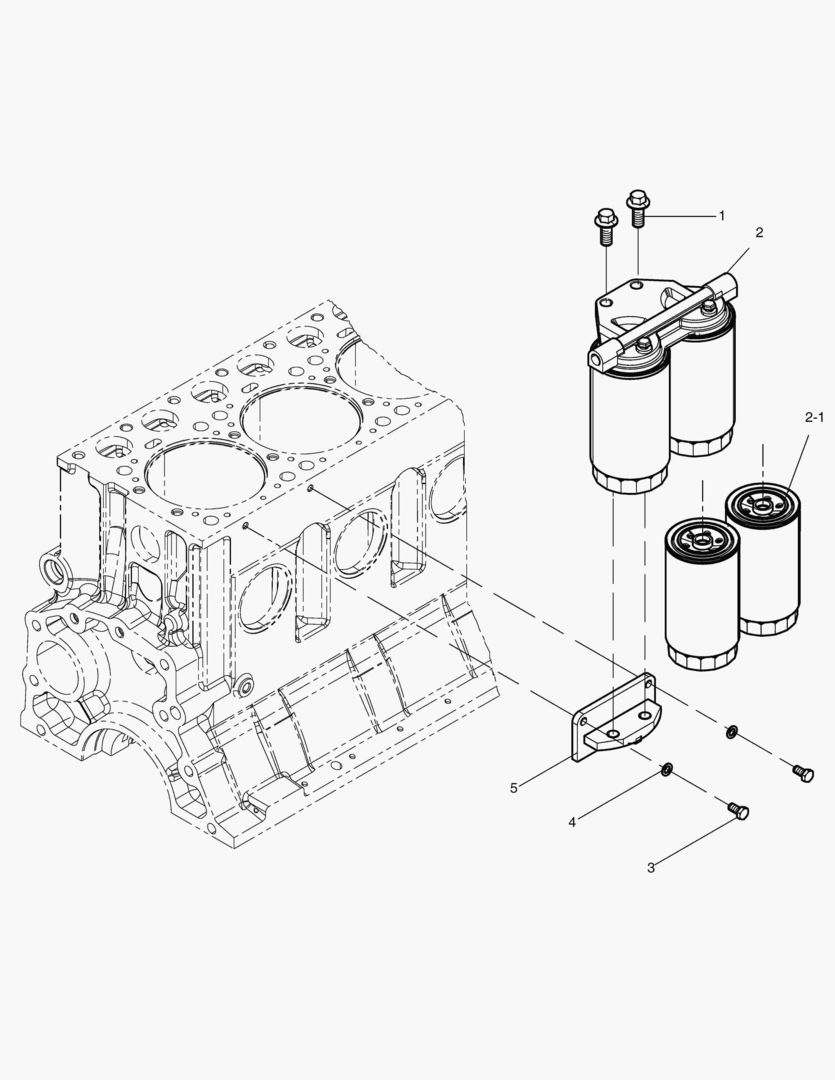 1
2
2-1
5
4
3