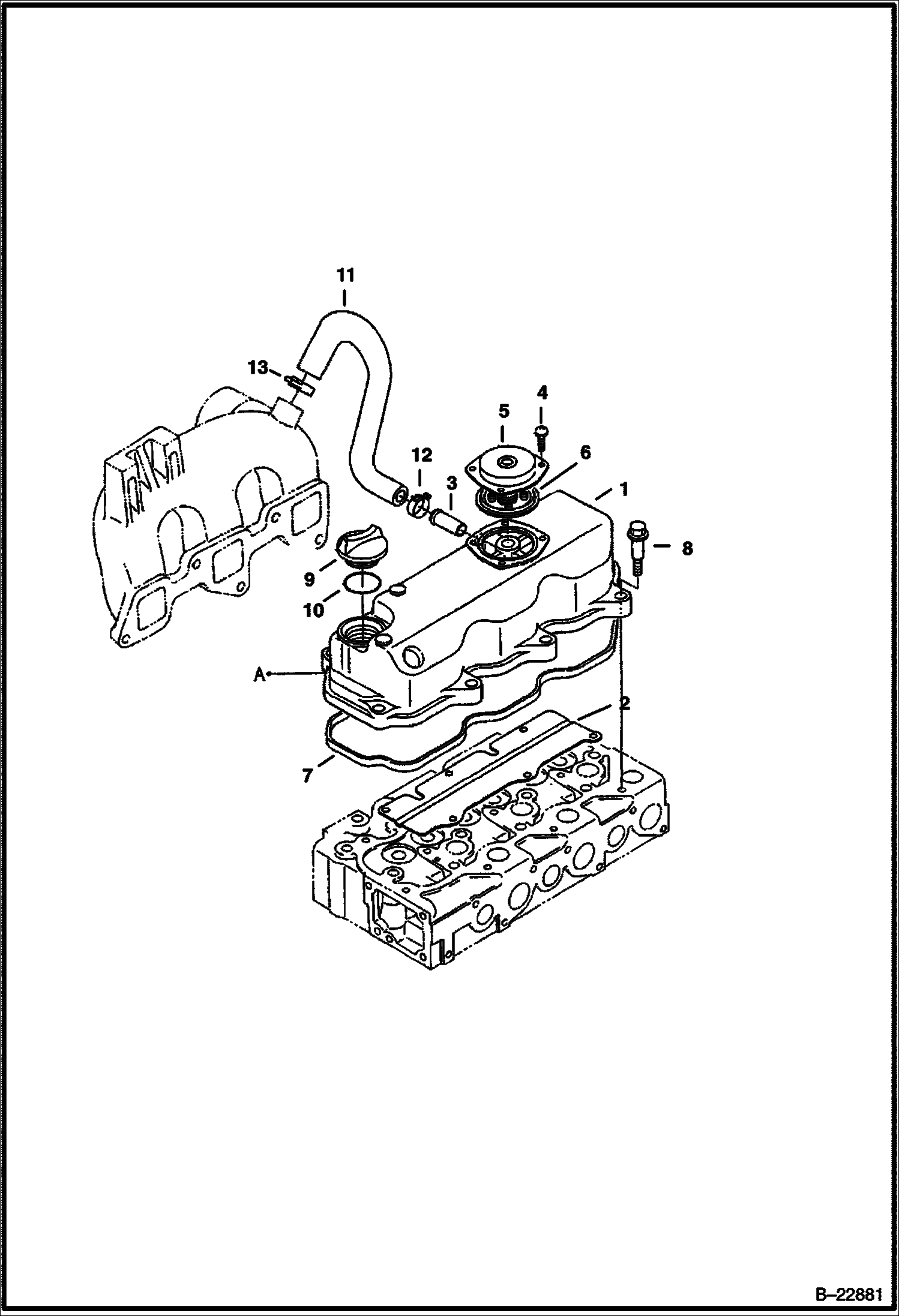 11
13
4
5
12
6
3
1
8
9
10
A
2
7
B–22881