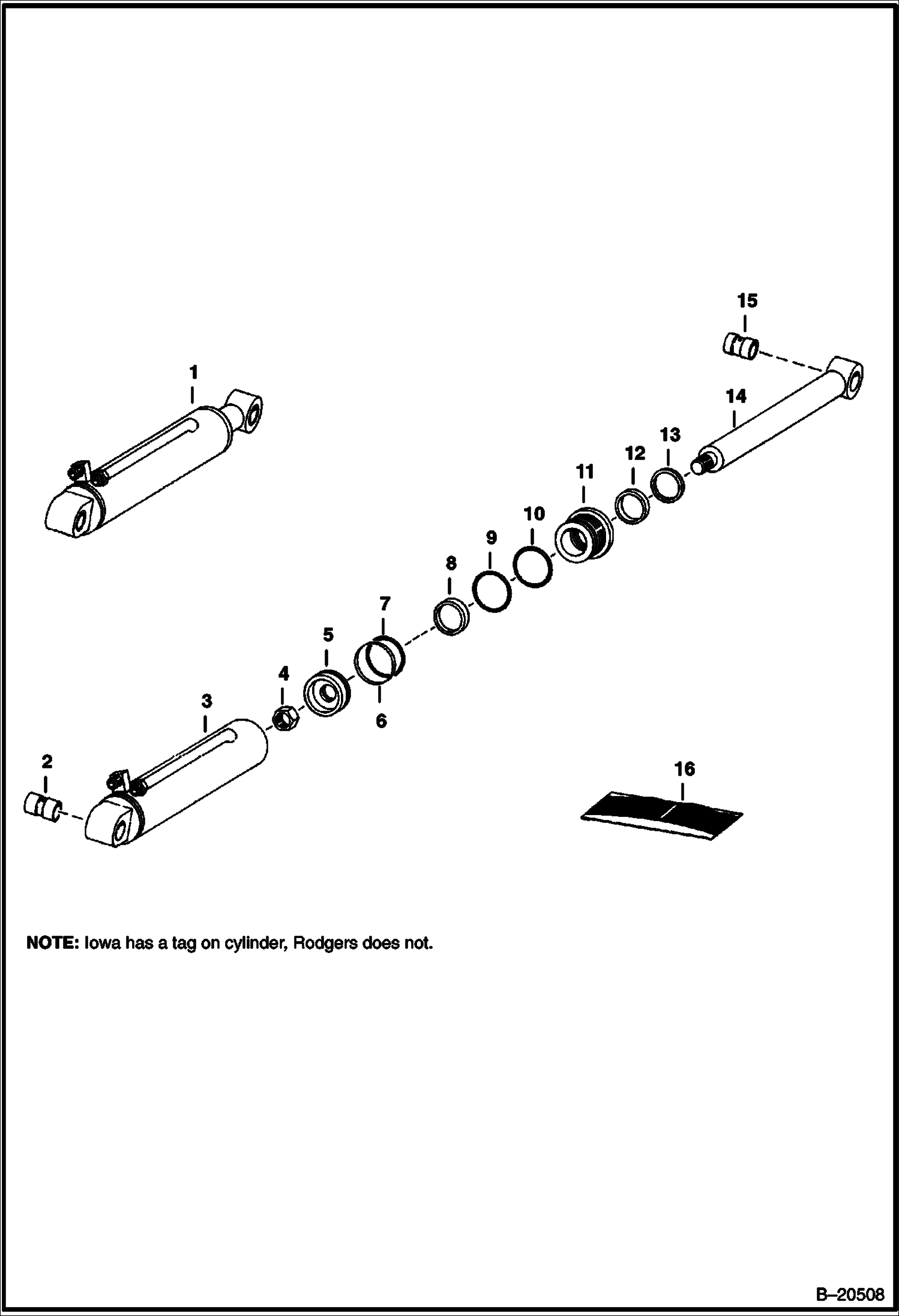 15

1

14

13

12

11

10

9

8

7

5

4

3

6

2

16

NOTE: Iowa has a tag on cylinder, Rodgers does not.

B–20508