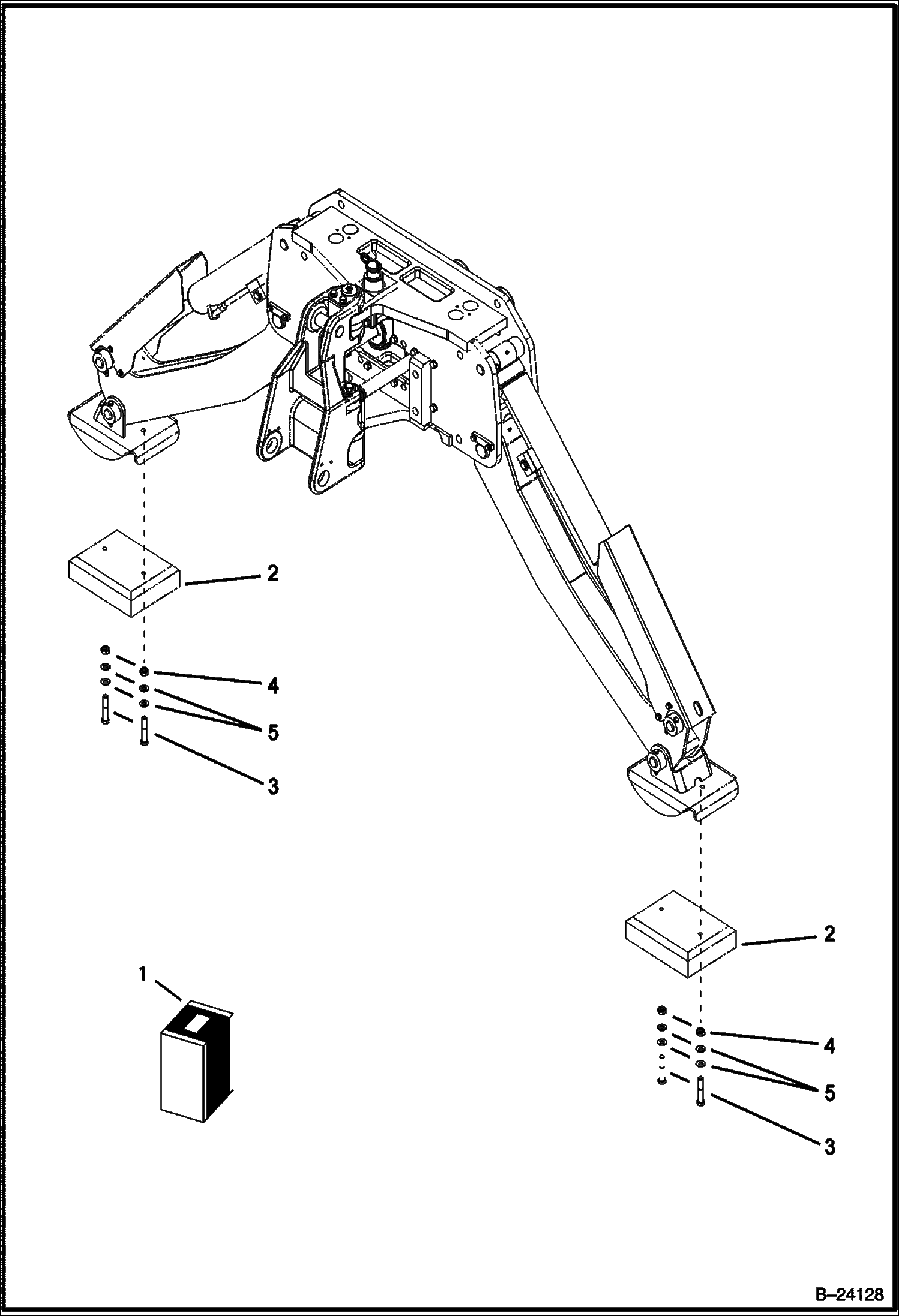 2
4
5
3
2
1
4
5
3
B–24128