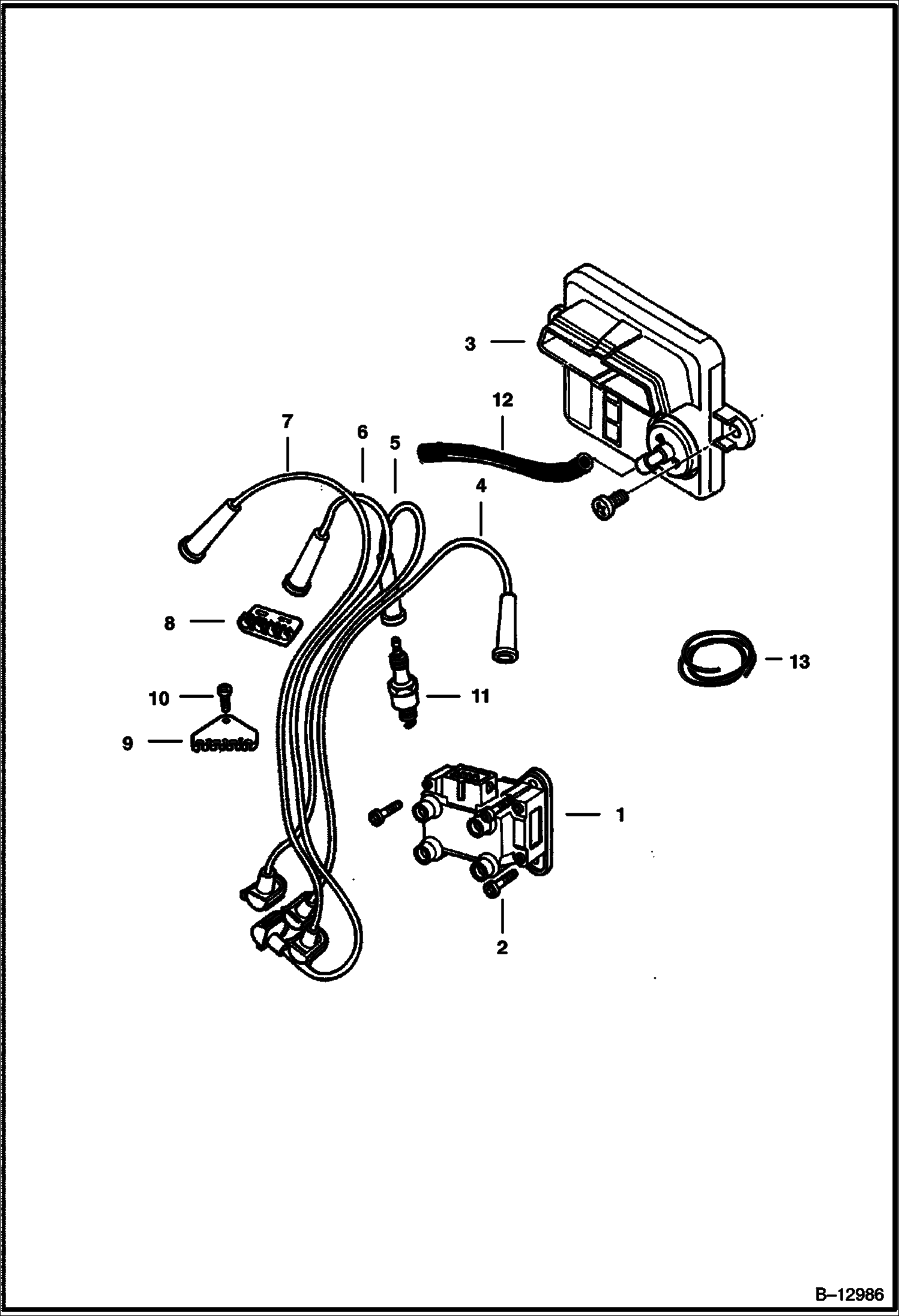 3

12

7

6

5

4

8

13

10

11

9

1

2

B–12986