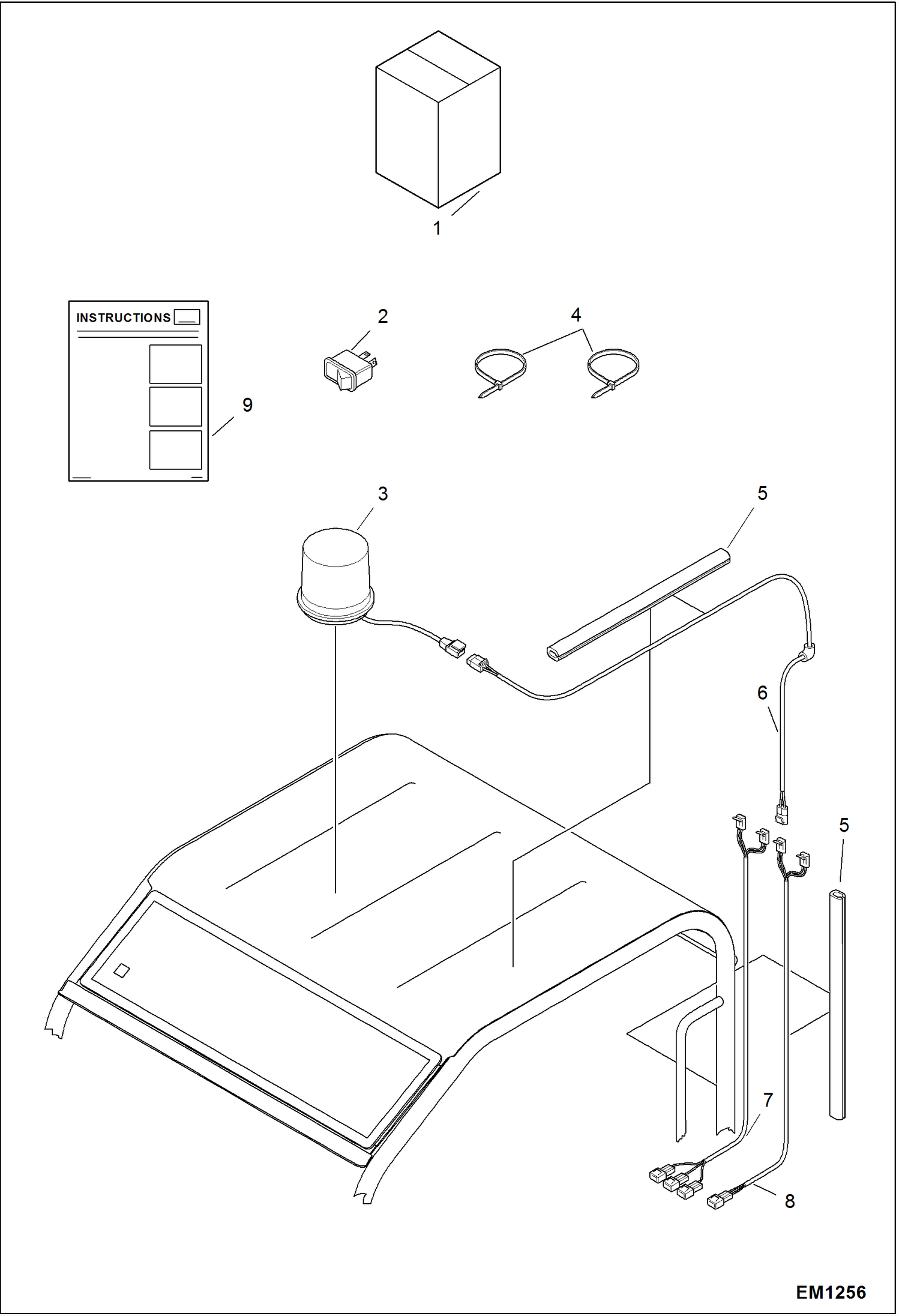 1

INSTRUCTIONS

2

4

9

3

5

6

5

7

8

EM1256