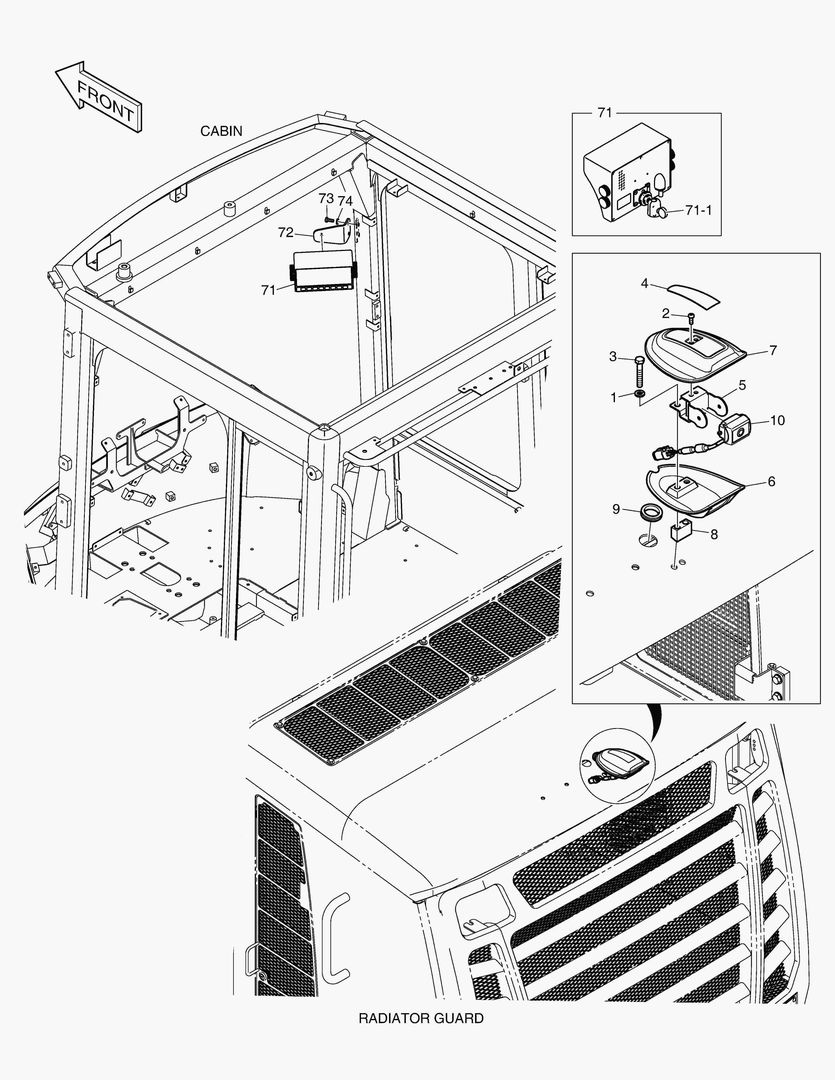 FRONT

CABIN

73 74
72
71

71
71-1

4
2
7
3
5
1
10
6
9
8

RADIATOR GUARD