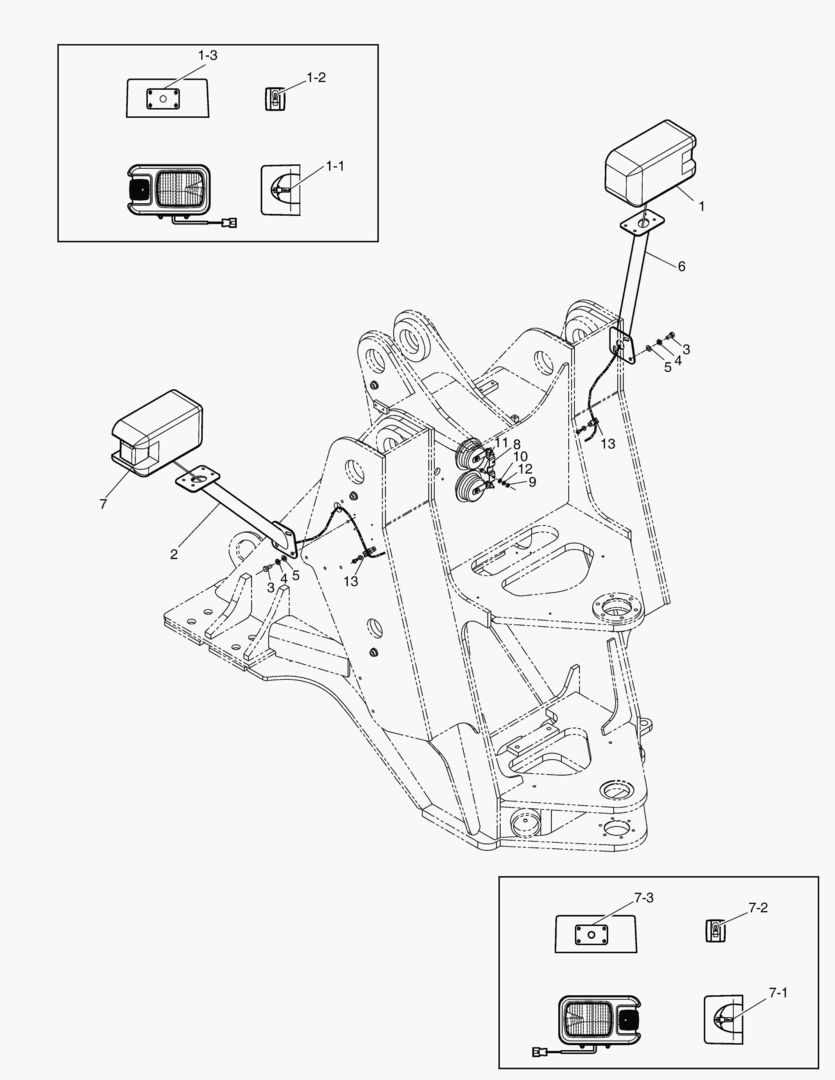 1-3
1-2
1-1
1
6
3
4
5
13
11
8
10
12
9
7
2
3
4
5
13
7-3
7-2
7-1