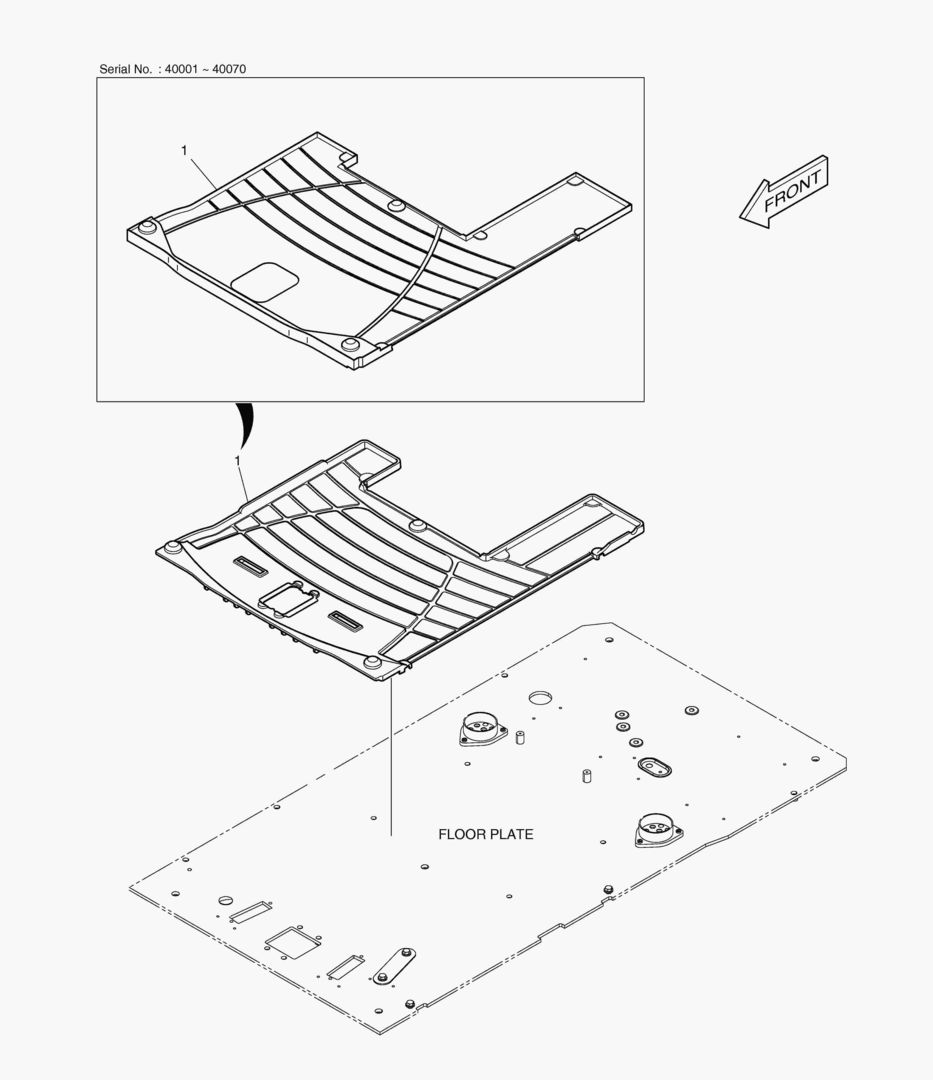 Serial No. : 40001 ~ 40070

1

FRONT

1

FLOOR PLATE