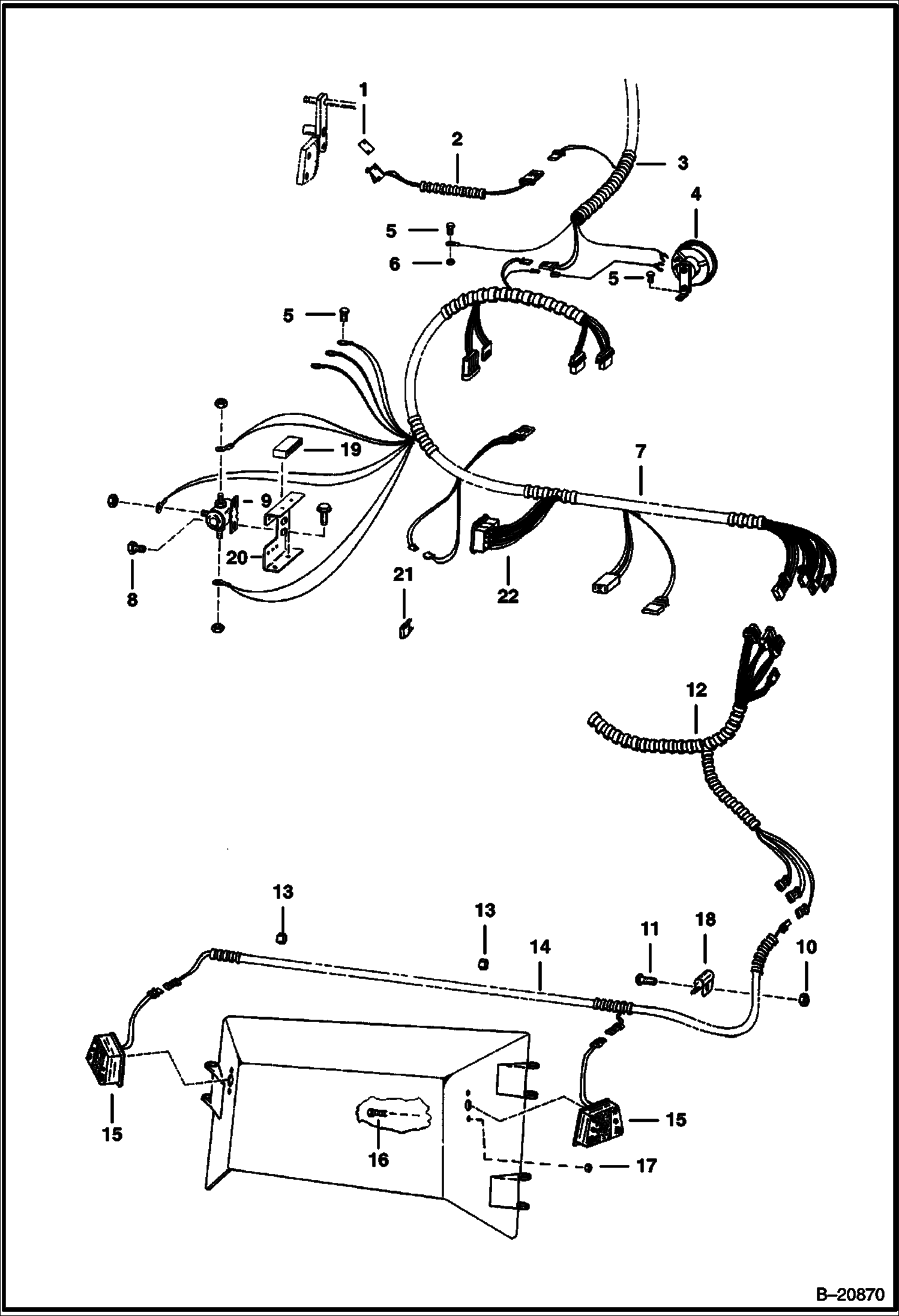 1
2
3
4
5
6
5
5
19
7
9
20
8
21
22
12
13
13
14
11
18
10
15
16
15
17
B–20870