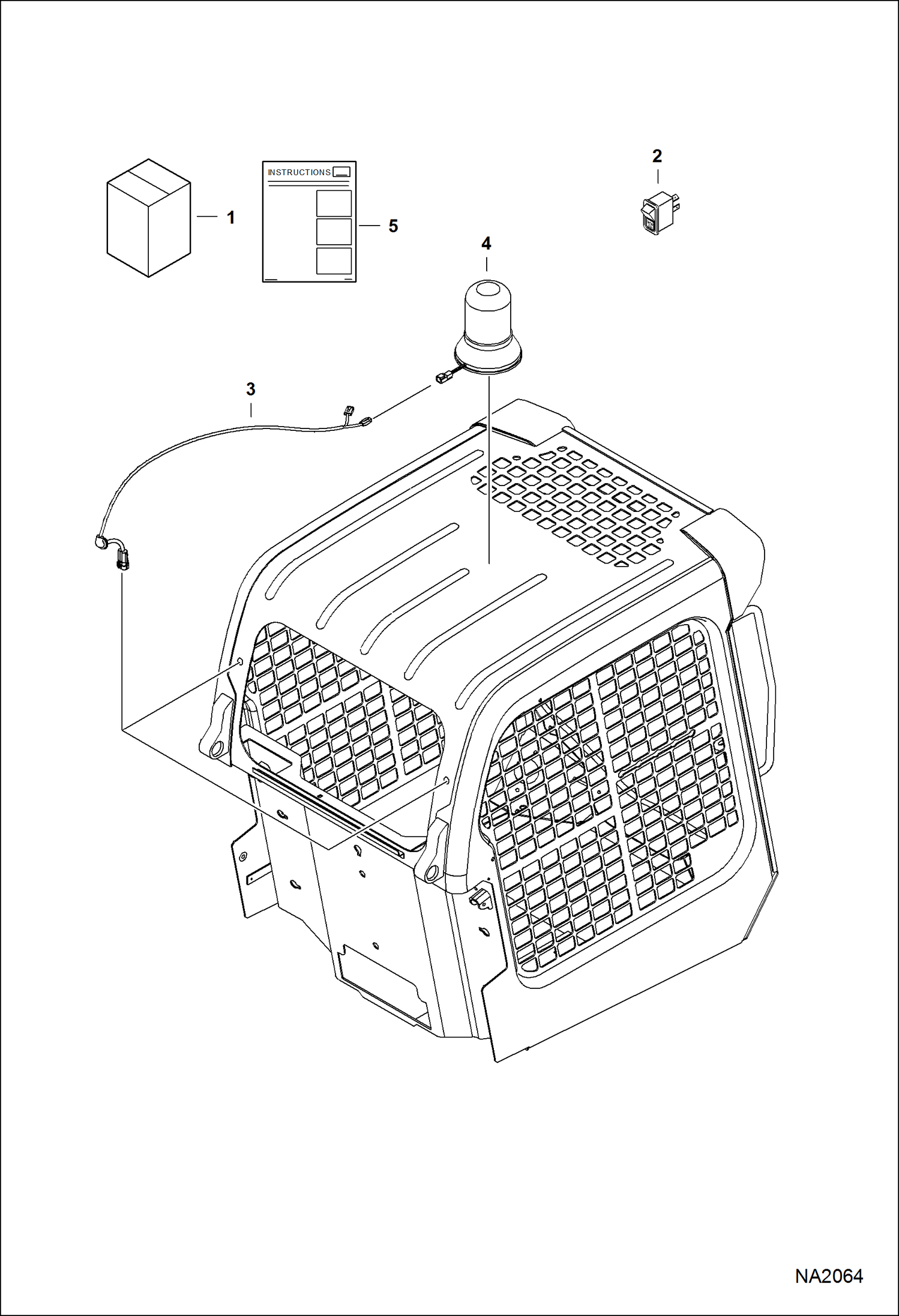 1

INSTRUCTIONS

5

2

4

3

NA2064