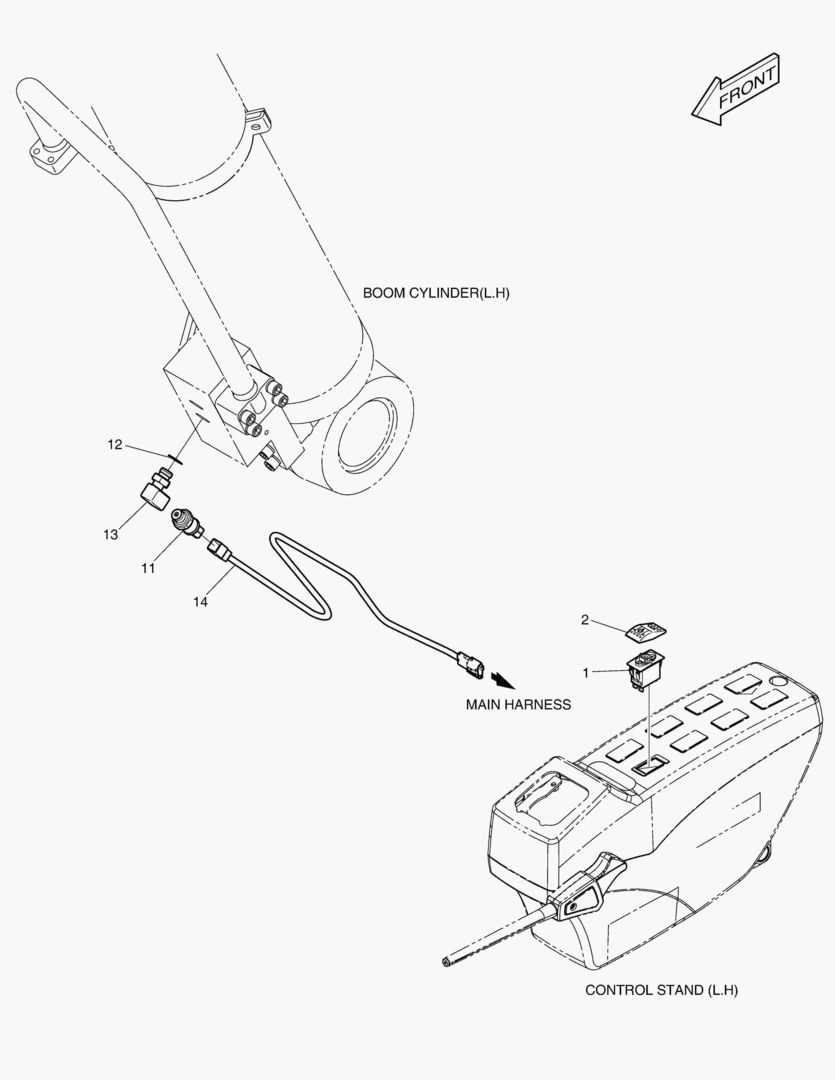 FRONT

BOOM CYLINDER(L.H)

12

13

11

14

2

1

MAIN HARNESS

CONTROL STAND (L.H)