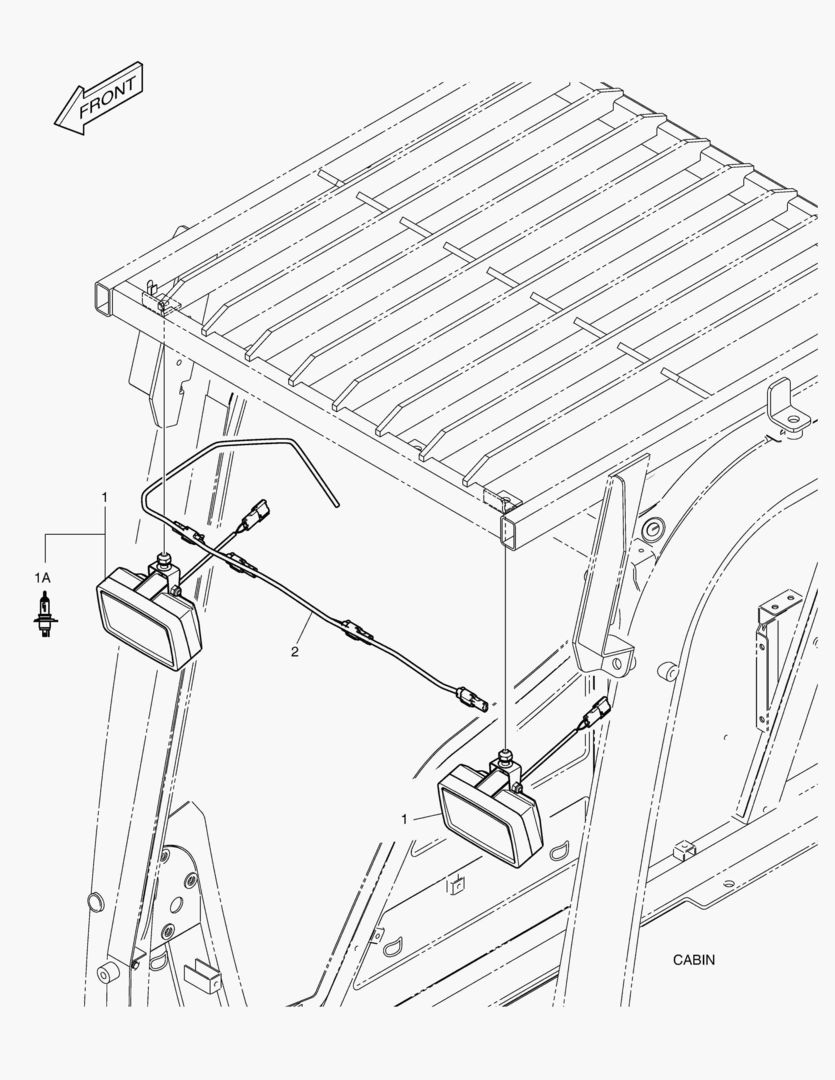 FRONT

1

1A

2

1

CABIN