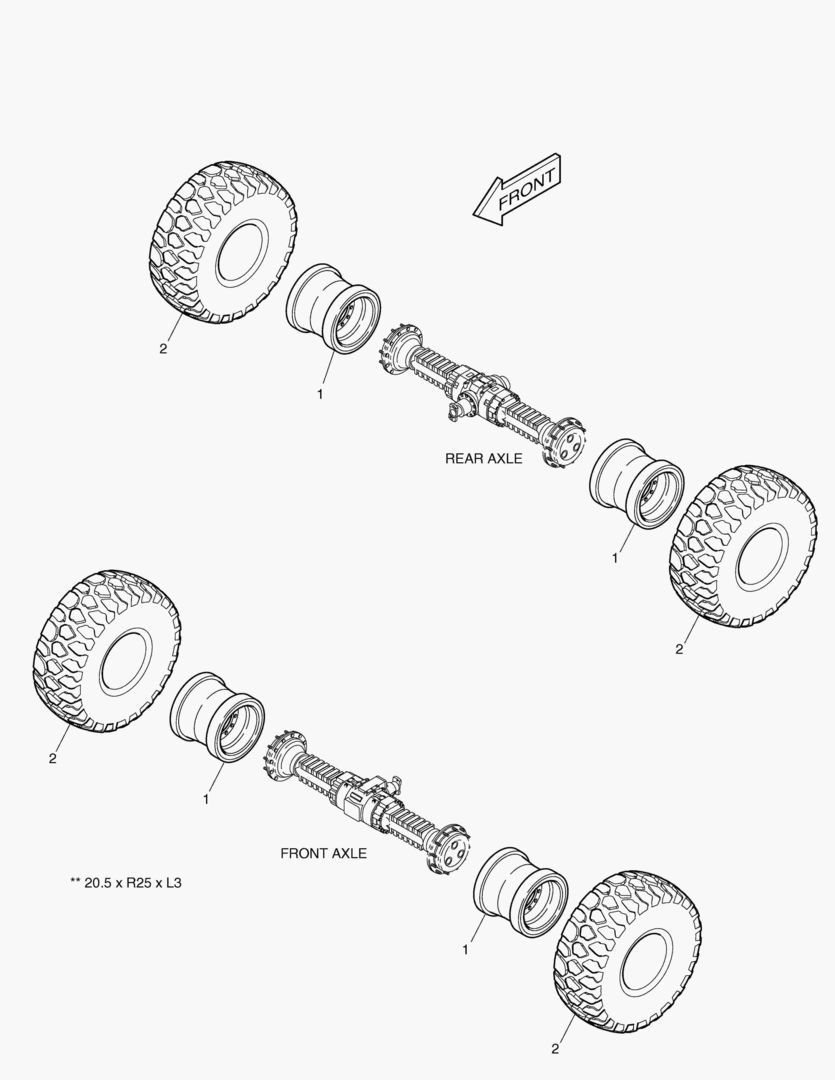 FRONT

2

1

REAR AXLE

1

2

2

1

FRONT AXLE

** 20.5 x R25 x L3

1

2