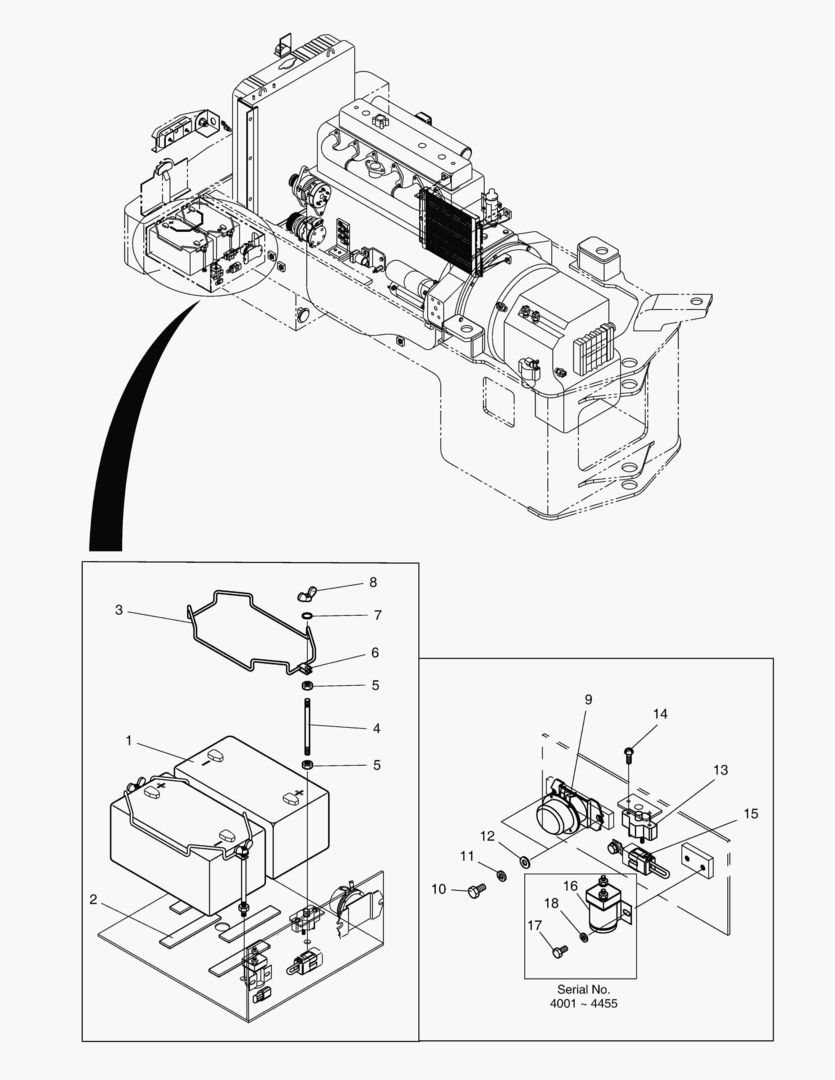 8
3
7
6
5
4
1
5
2
9
14
13
15
12
11
10
16
18
17
Serial No.
4001 ~ 4455