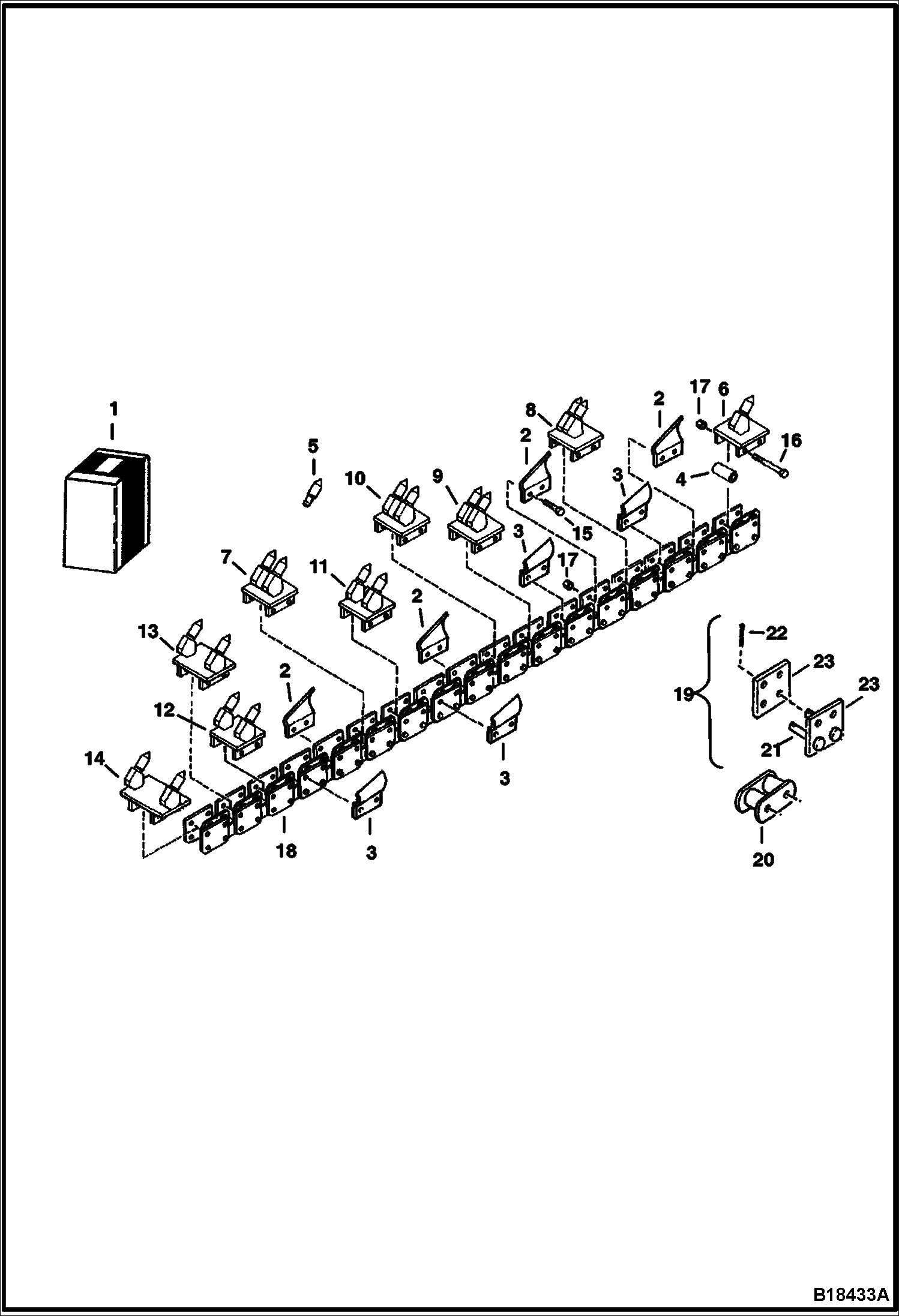 1
5
10
9
8
2
2
17
6
16
4
3
15
3
17
7
11
2
13
2
12
14
18
3
3
22
23
23
19
21
20
B18433A