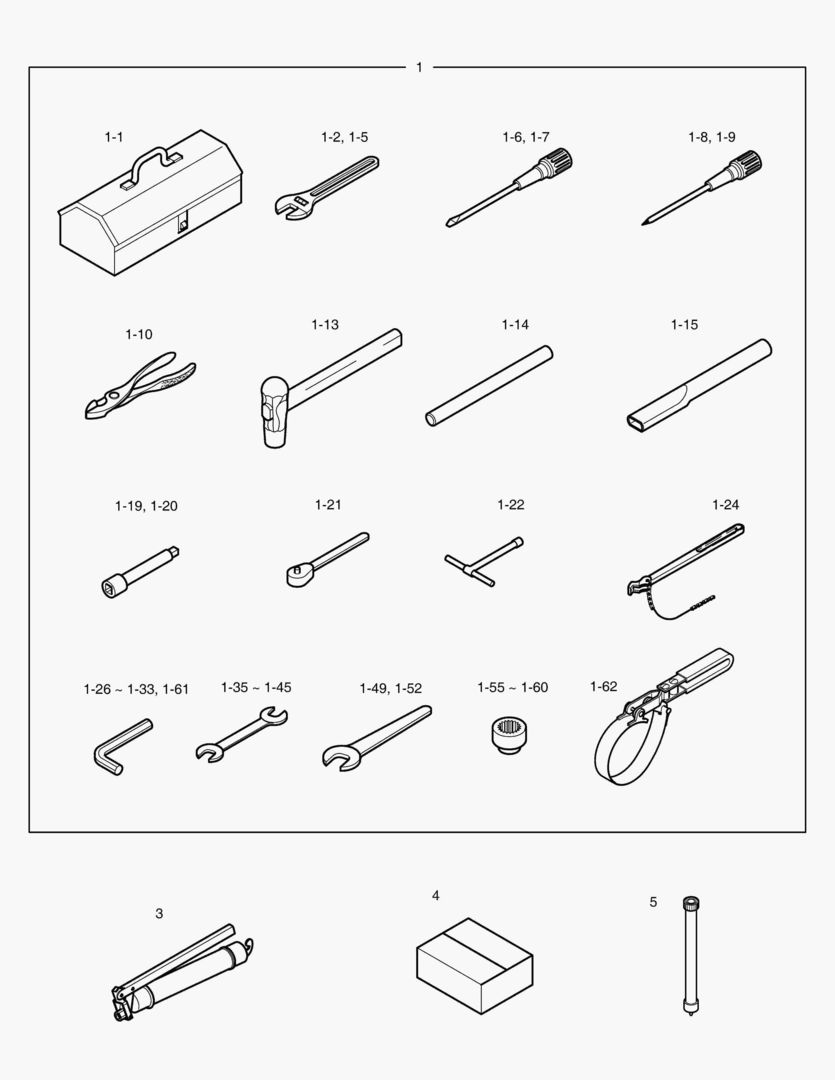 1

1-1

1-2, 1-5

1-6, 1-7

1-8, 1-9

1-10

1-13

1-14

1-15

1-19, 1-20

1-21

1-22

1-24

1-26 ~ 1-33, 1-61

1-35 ~ 1-45

1-49, 1-52

1-55 ~ 1-60

1-62

3

4

5